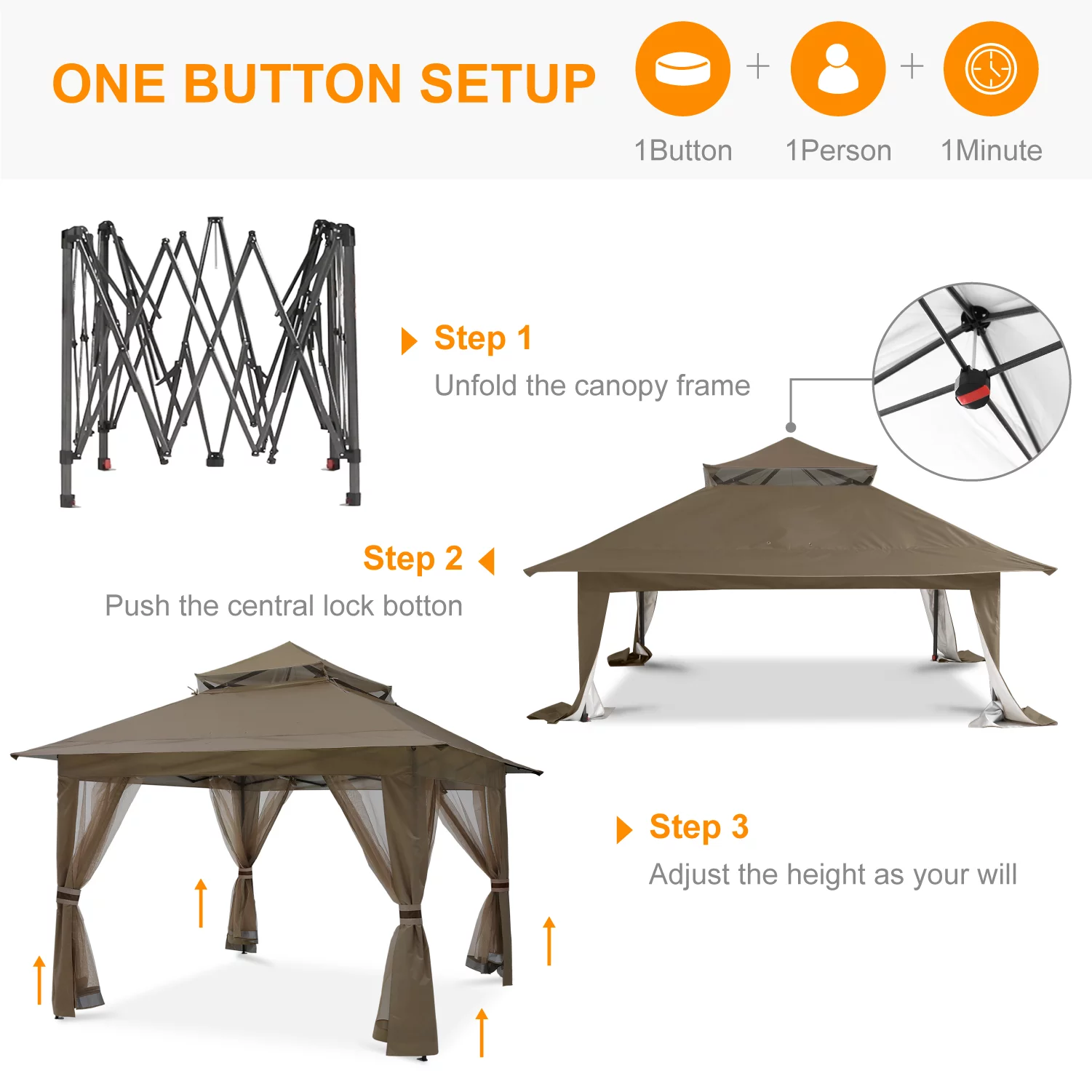 ONE BUTTON SETUP

+ +

1Button 1Person 1Minute

Step 1
Unfold the canopy frame

Step 2
Push the central lock botton

Step 3
Adjust the height as your will