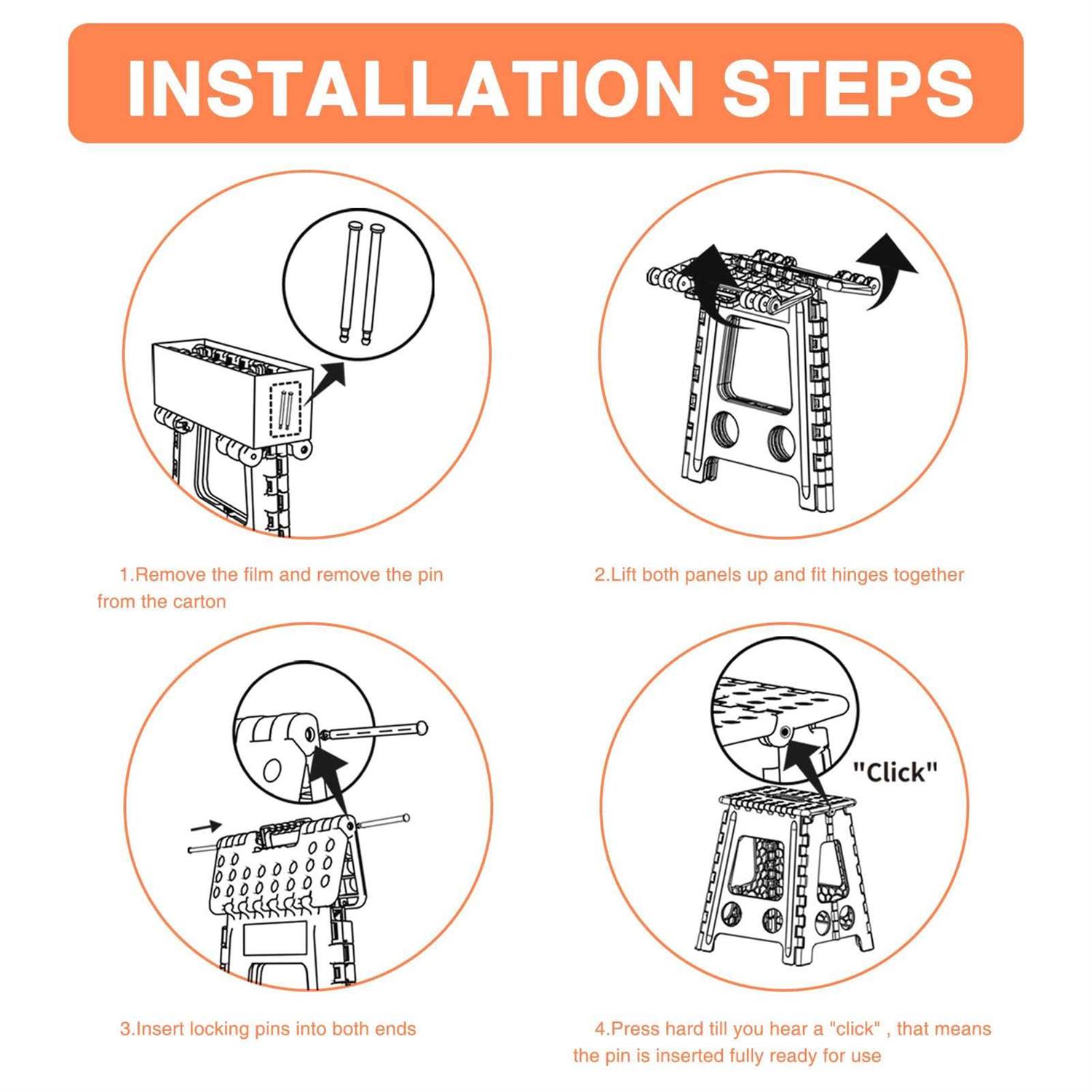 INSTALLATION STEPS

1.Remove the film and remove the pin from the carton

2.Lift both panels up and fit hinges together

"Click"

3.Insert locking pins into both ends

4.Press hard till you hear a "click" , that means the pin is inserted fully ready for use