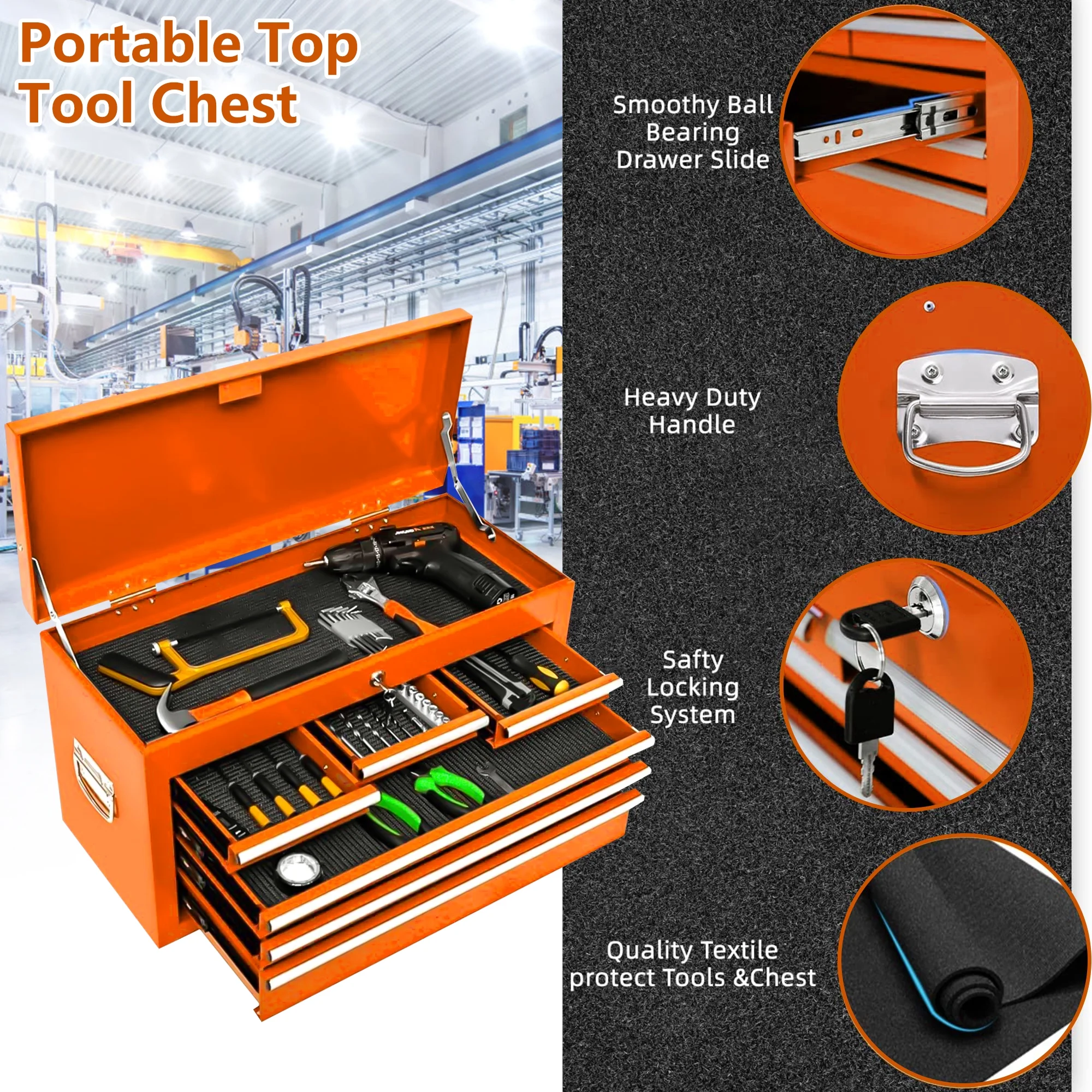 Portable Top Tool Chest

Smoothy Ball Bearing Drawer Slide

Heavy Duty Handle

Safty Locking System

Quality Textile protect Tools &Chest