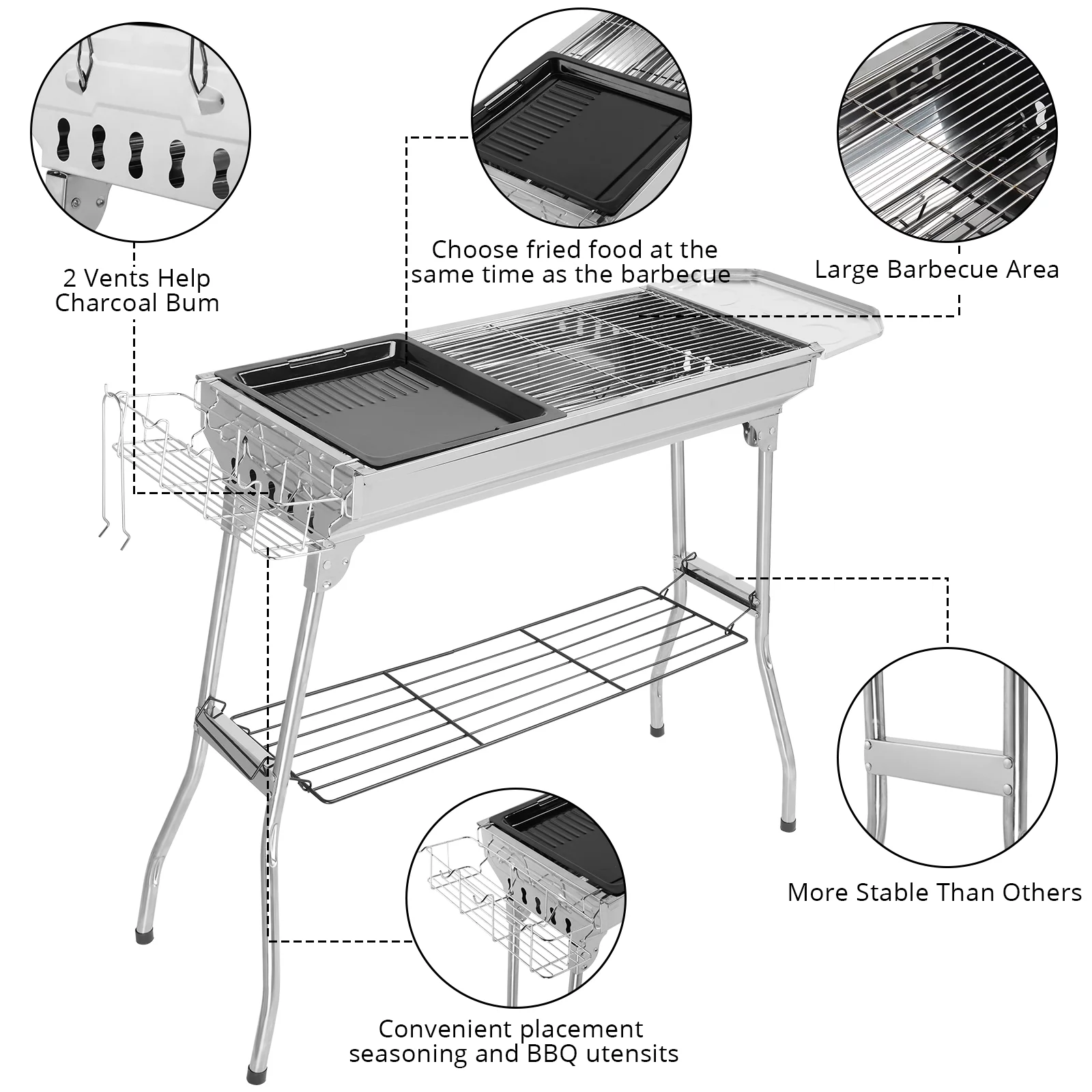 2 Vents Help
Charcoal Bum

Choose fried food at the same time as the barbecue

Large Barbecue Area

More Stable Than Others

Convenient placement seasoning and BBQ utensits