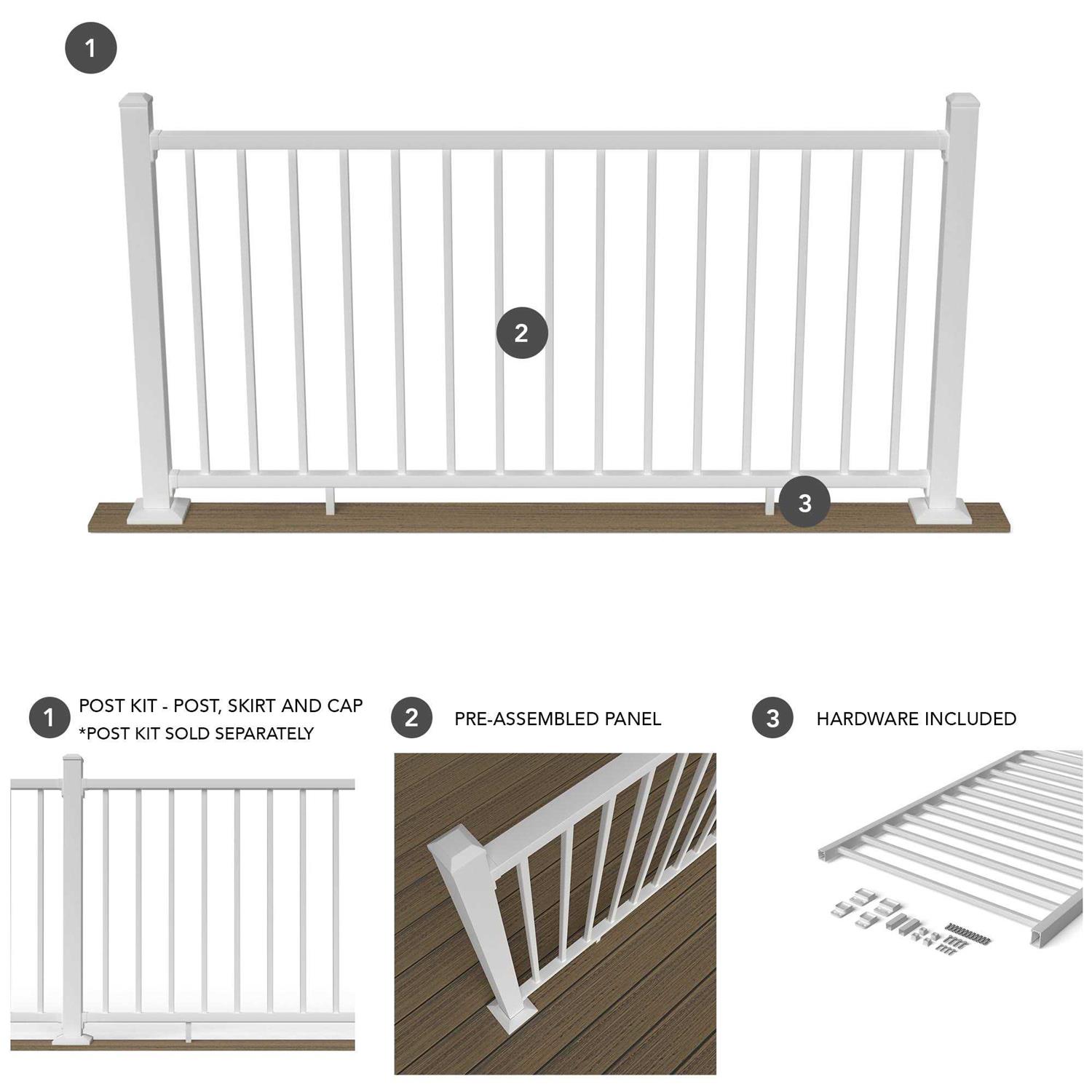 1

2

3

1 POST KIT - POST, SKIRT AND CAP
*POST KIT SOLD SEPARATELY

2 PRE-ASSEMBLED PANEL

3 HARDWARE INCLUDED