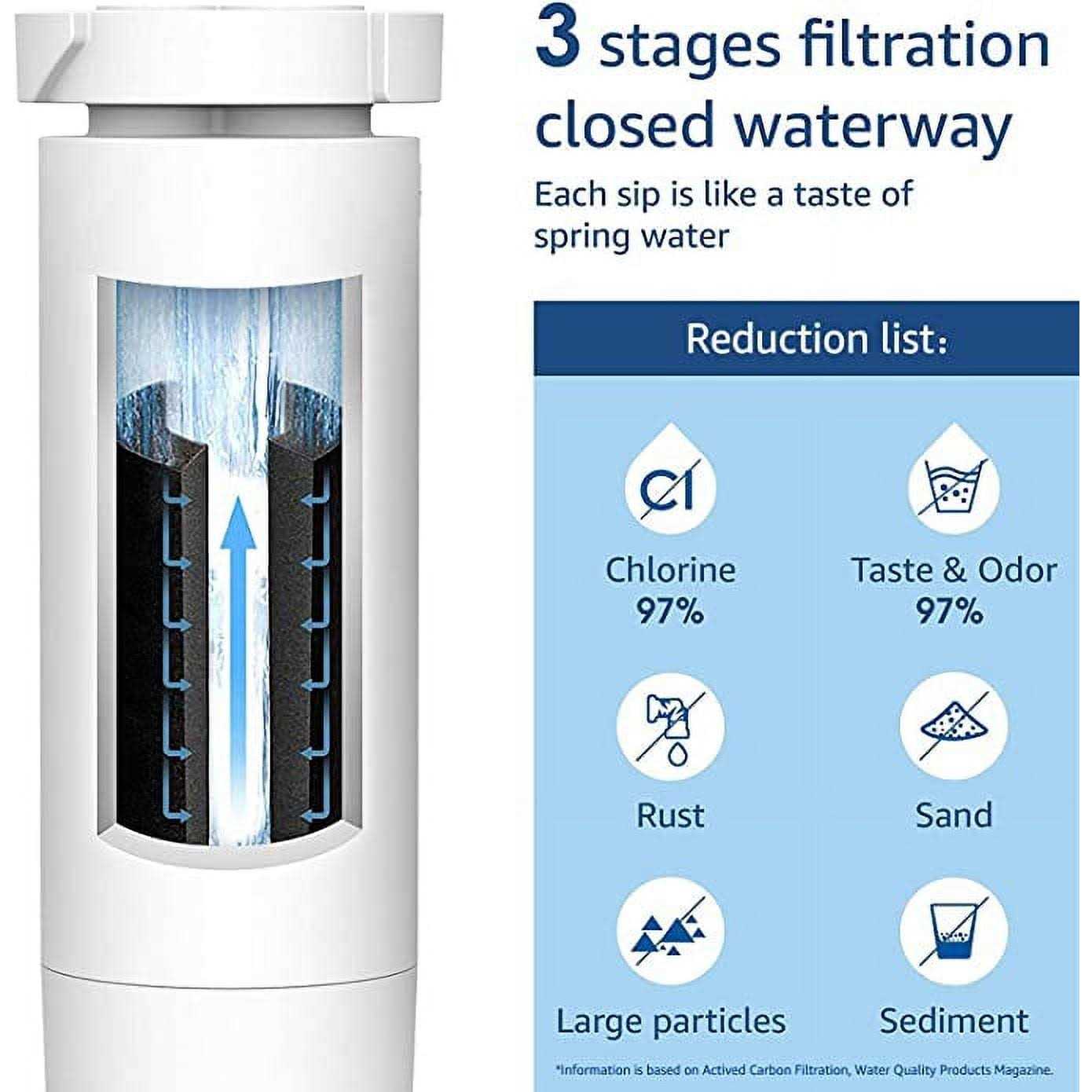 3 stages filtration closed waterway

Each sip is like a taste of spring water

Reduction list:

Cl

Chlorine
97%

Taste & Odor
97%

Rust

Sand

Large particles

Sediment

*Information is based on Actived Carbon Filtration, Water Quality Products Magazine.