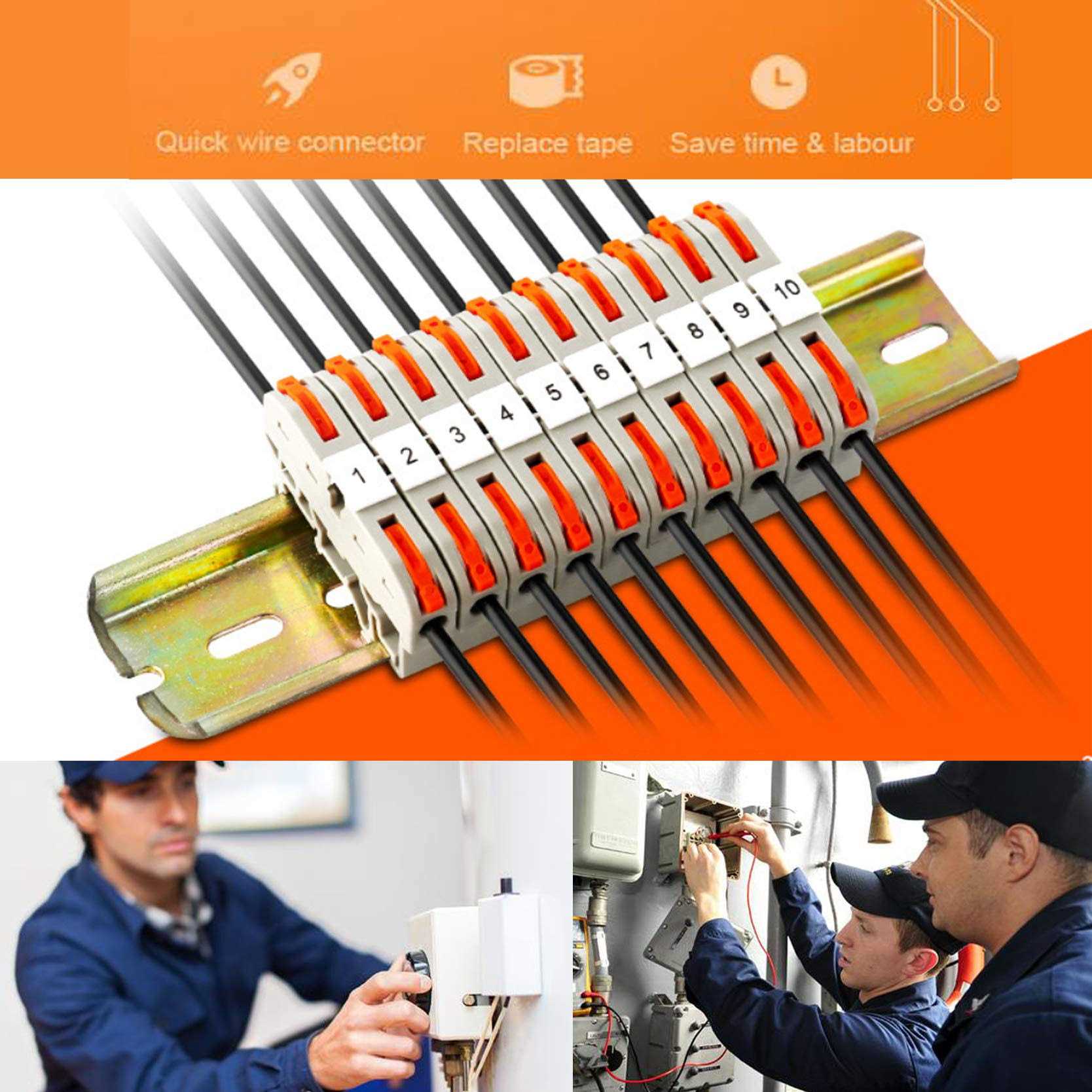 Quick wire connector
Replace tape
Save time & labour

1 2 3 4 5 6 7 8 9 10