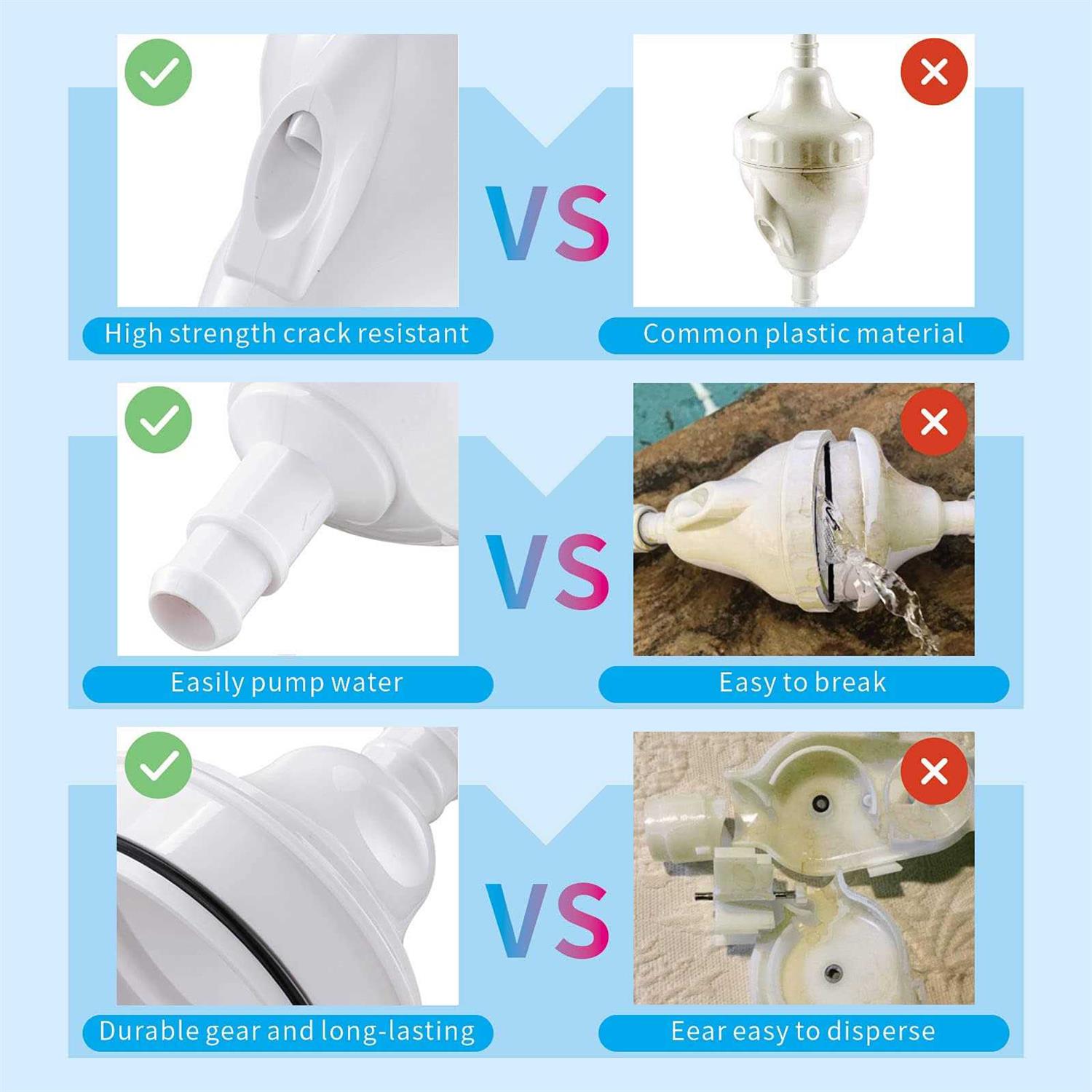 VS

High strength crack resistant

Common plastic material

VS

Easily pump water

Easy to break

VS

Durable gear and long-lasting

Eear easy to disperse