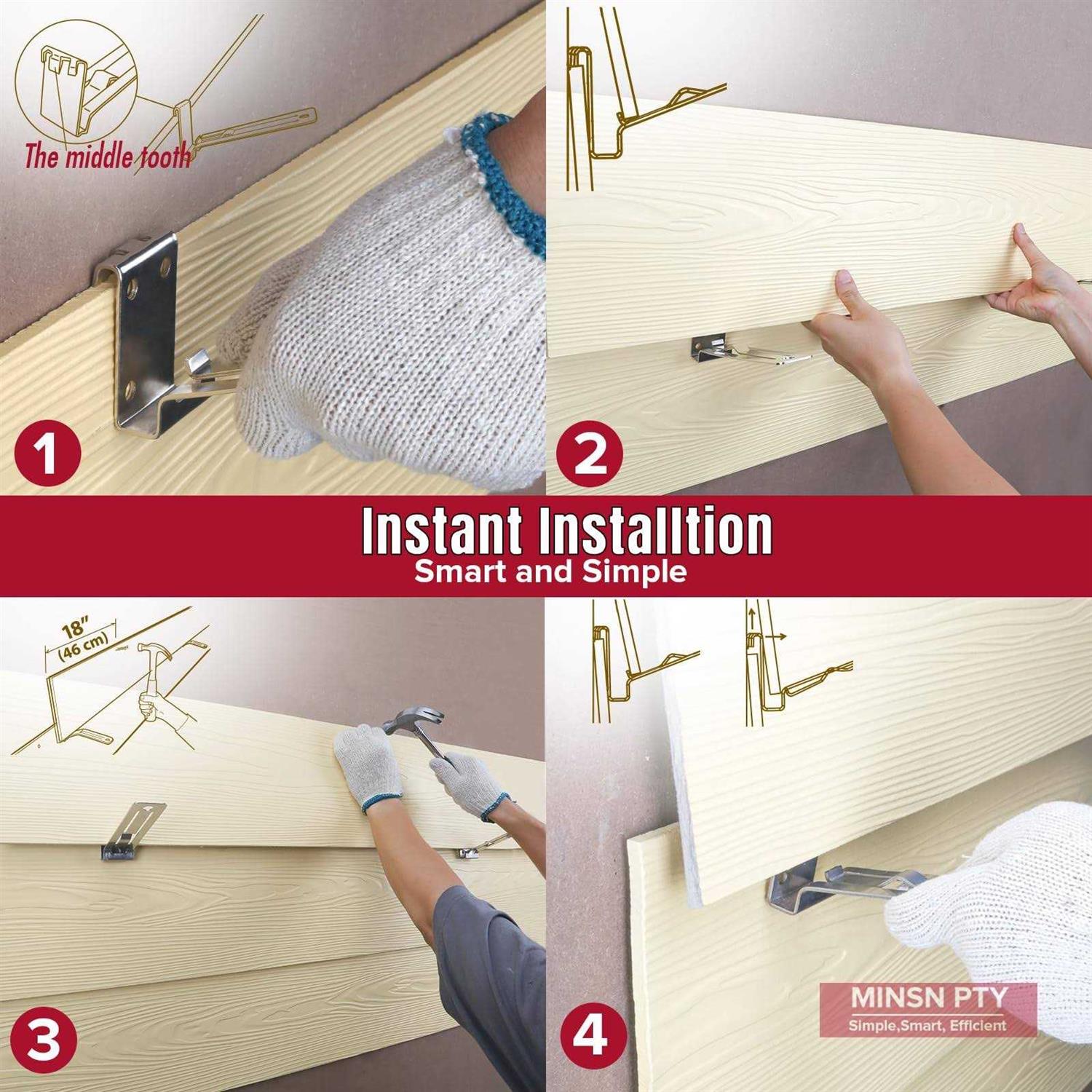 The middle tooth

1

2

Instant Installtion
Smart and Simple

18"
(46 cm)

3

4

MINSN PTY
Simple,Smart, Efficient