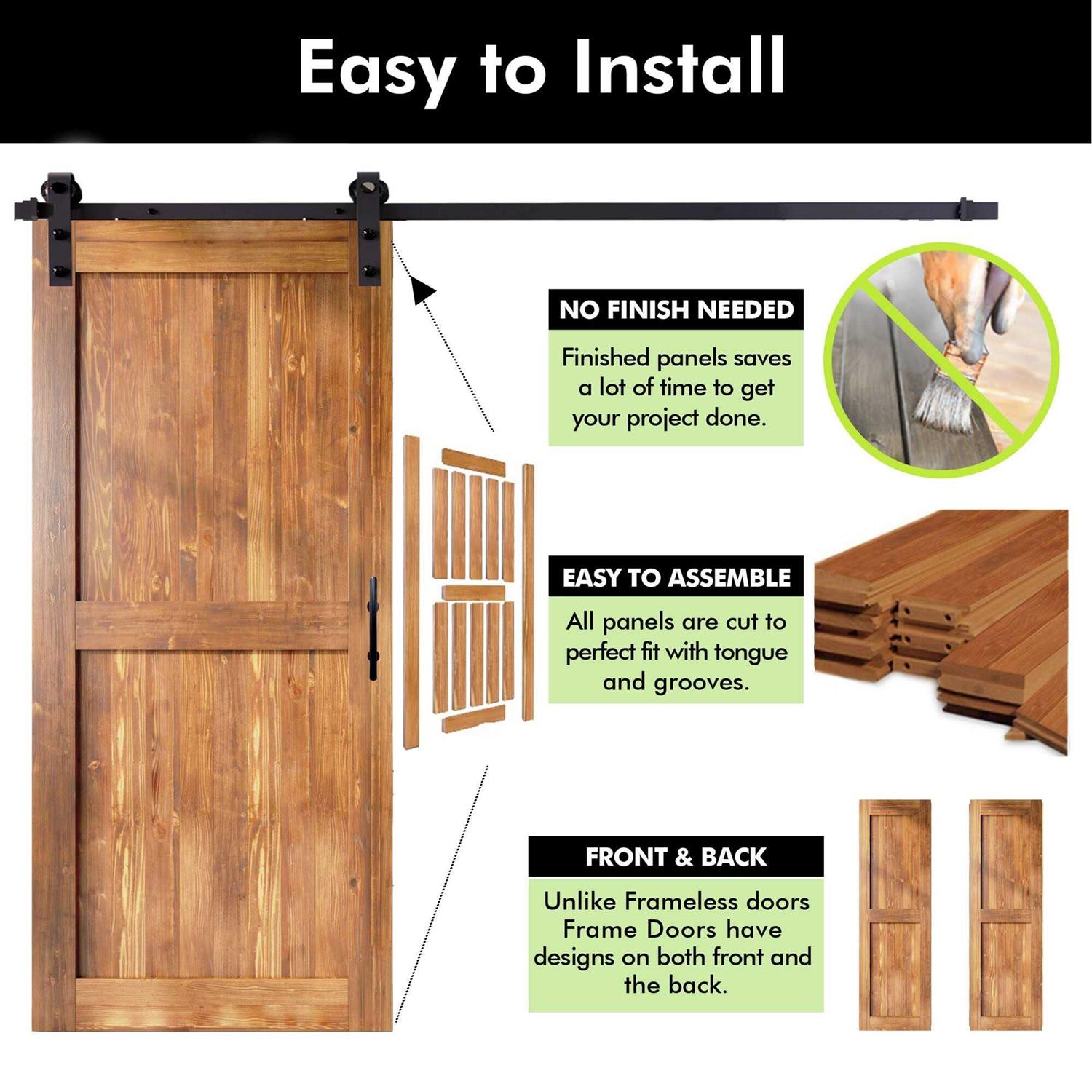 Easy to Install

NO FINISH NEEDED

Finished panels saves a lot of time to get your project done.

EASY TO ASSEMBLE

All panels are cut to perfect fit with tongue and grooves.

FRONT & BACK

Unlike Frameless doors Frame Doors have designs on both front and the back.