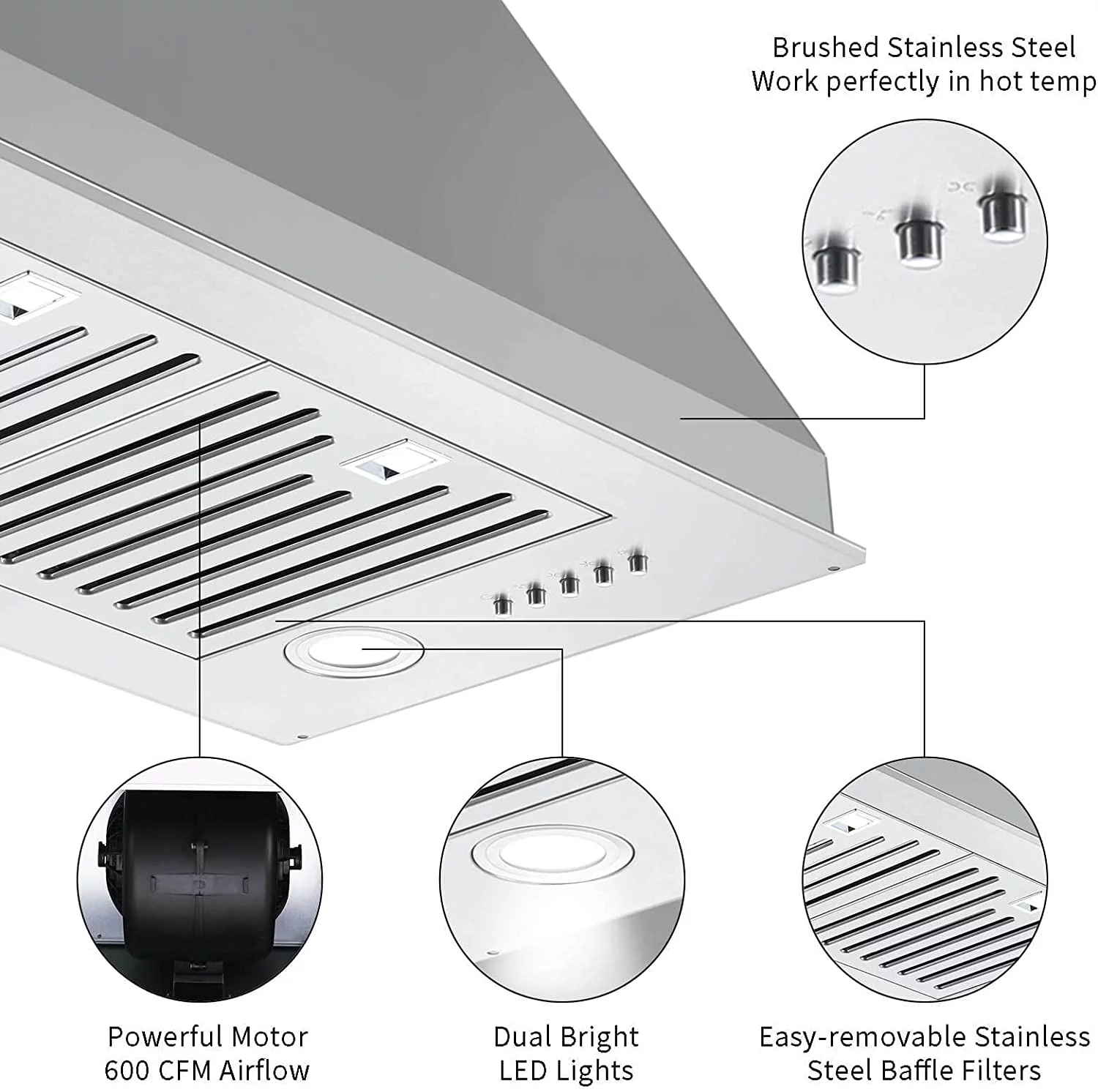 Brushed Stainless Steel
Work perfectly in hot temp

Powerful Motor
600 CFM Airflow

Dual Bright
LED Lights

Easy-removable Stainless
Steel Baffle Filters