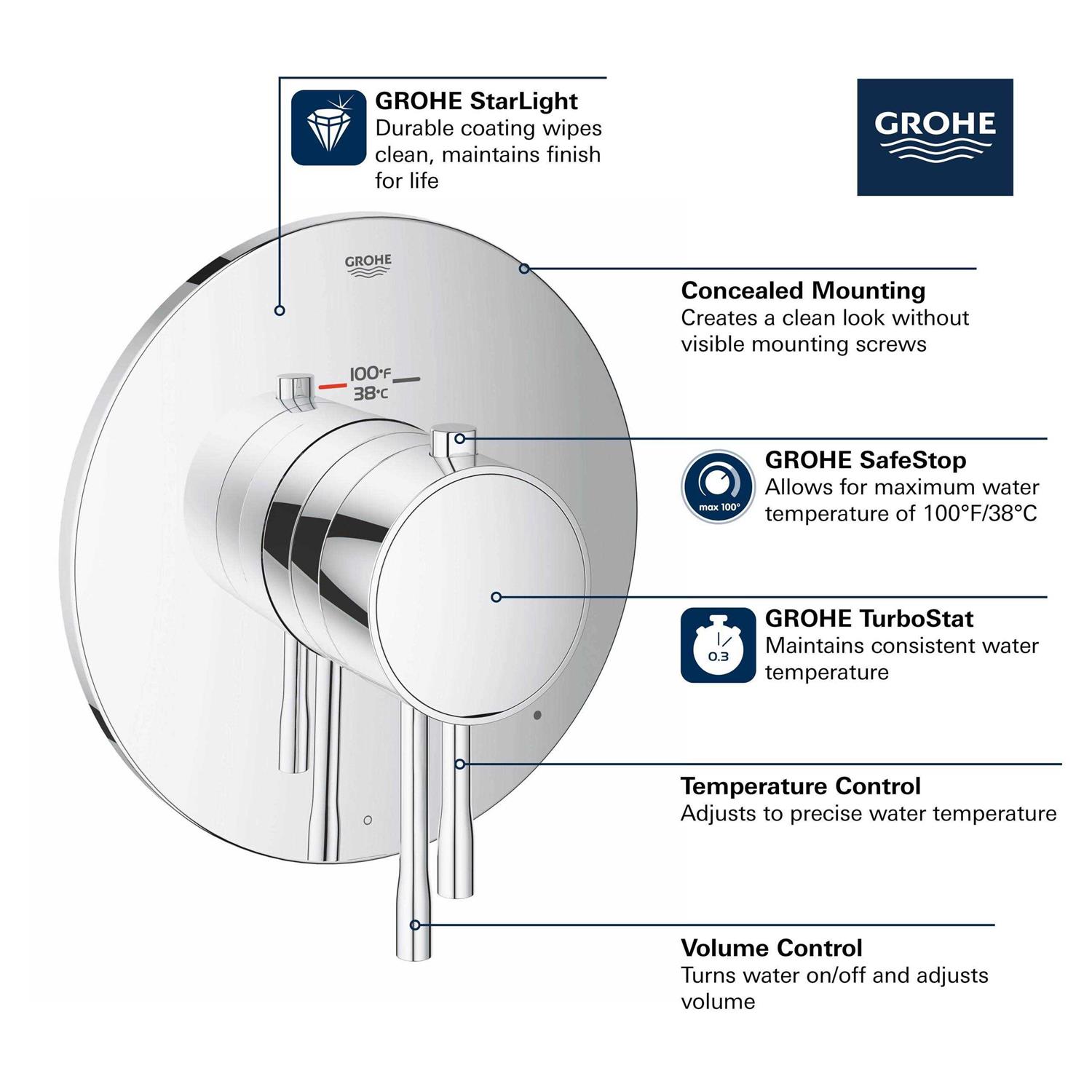 GROHE StarLight
Durable coating wipes clean, maintains finish for life

GROHE

GROHE

100°F
38°C

Concealed Mounting
Creates a clean look without visible mounting screws

max 100°

GROHE SafeStop
Allows for maximum water temperature of 100°F/38°C

0.3

GROHE TurboStat
Maintains consistent water temperature

Temperature Control
Adjusts to precise water temperature

Volume Control
Turns water on/off and adjusts volume