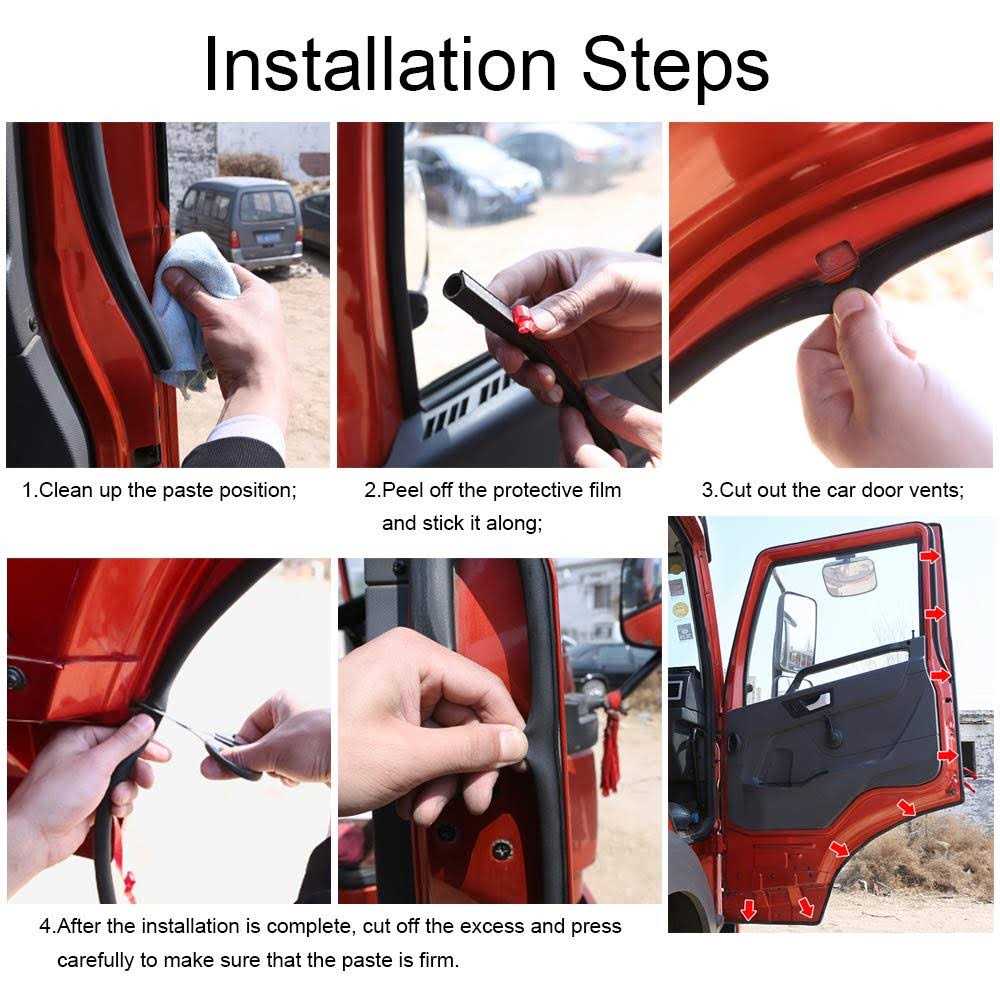 Installation Steps

1.Clean up the paste position;

2.Peel off the protective film and stick it along;

3.Cut out the car door vents;

4.After the installation is complete, cut off the excess and press carefully to make sure that the paste is firm.