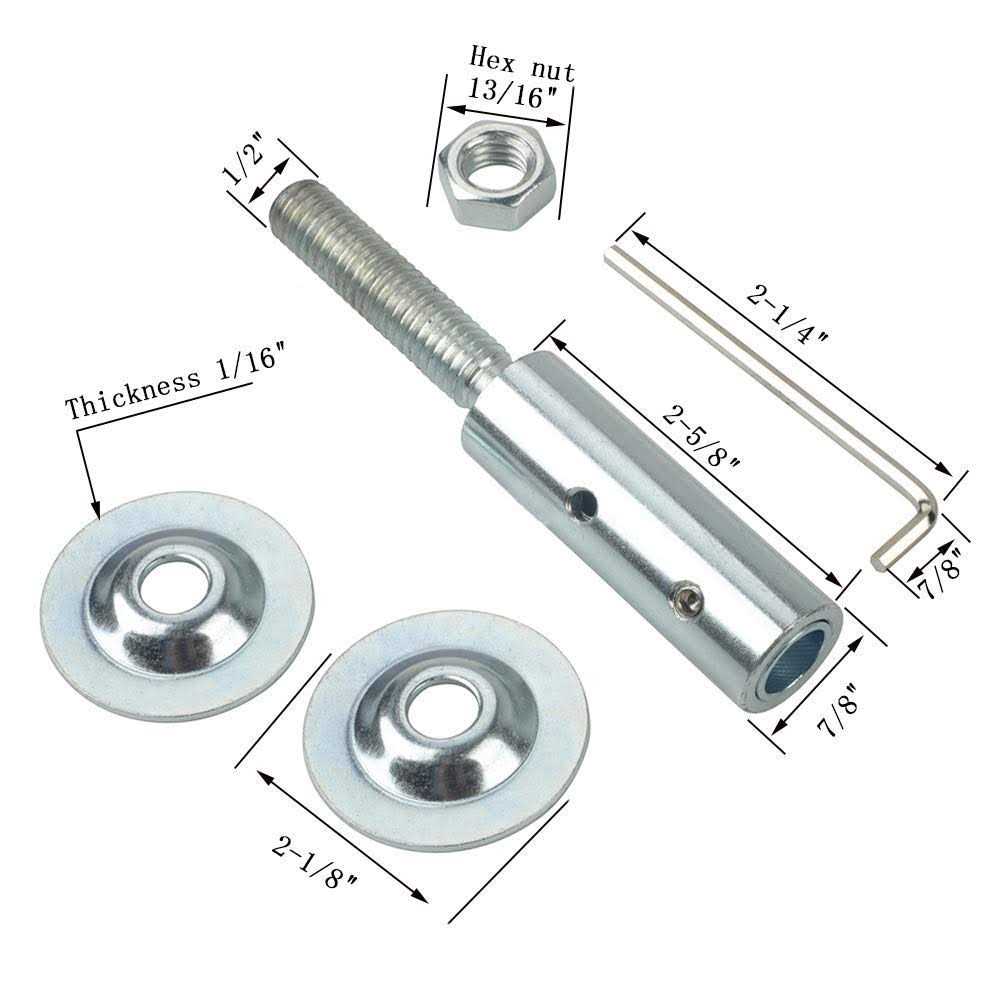 Hex nut
13/16"

1/2"

2-1/4"

Thickness 1/16"

2-5/8"

7/8"

7/8"

2-1/8"