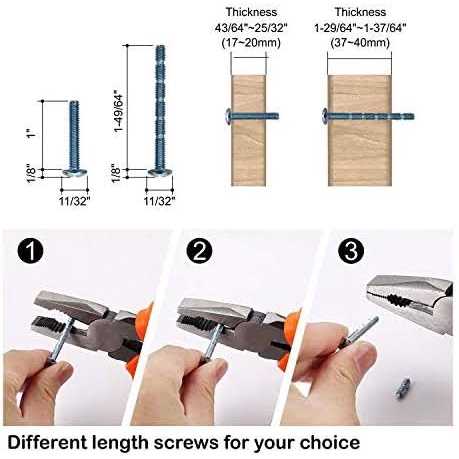 1"
1/8"
11/32"

1-49/64"
1/8"
11/32"

Thickness
43/64"~25/32"
(17~20mm)

Thickness
1-29/64"~1-37/64"
(37~40mm)

1

2

3

Different length screws for your choice