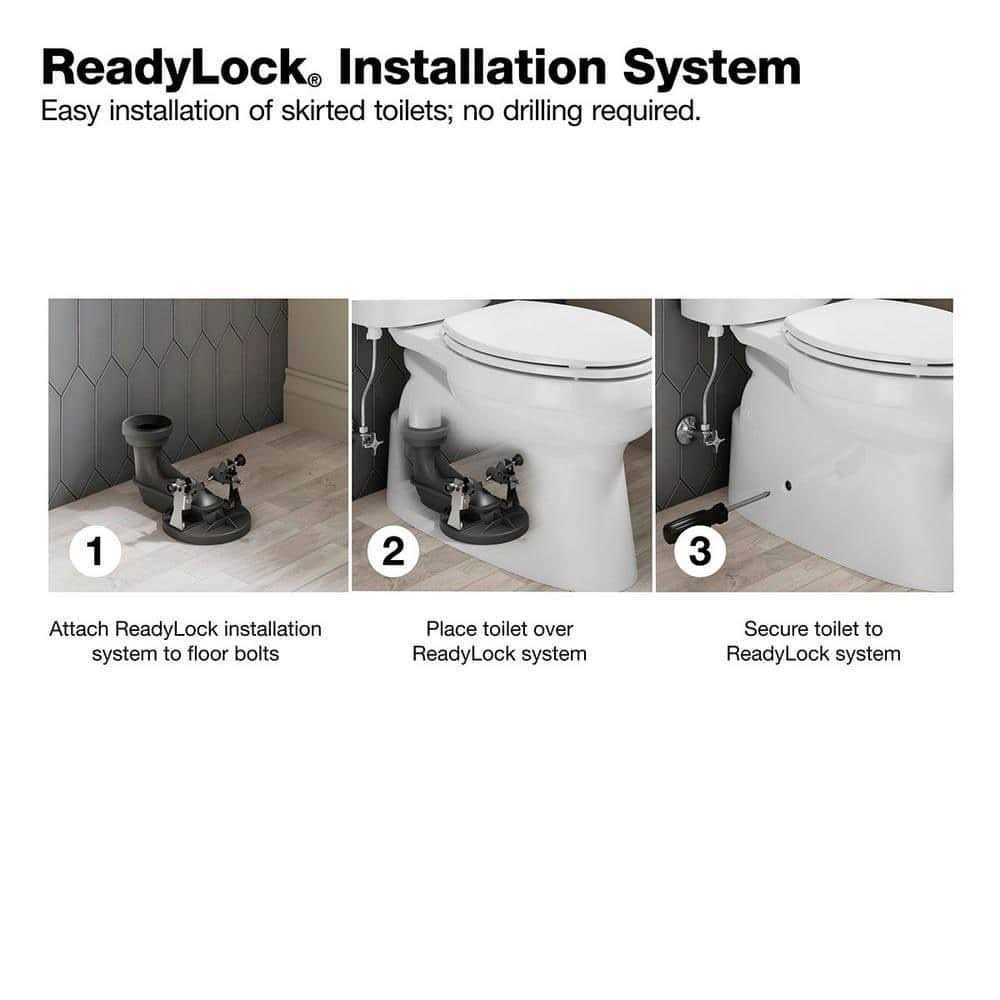 ReadyLock® Installation System
Easy installation of skirted toilets; no drilling required.

1

Attach ReadyLock installation system to floor bolts

2

Place toilet over ReadyLock system

3

Secure toilet to ReadyLock system