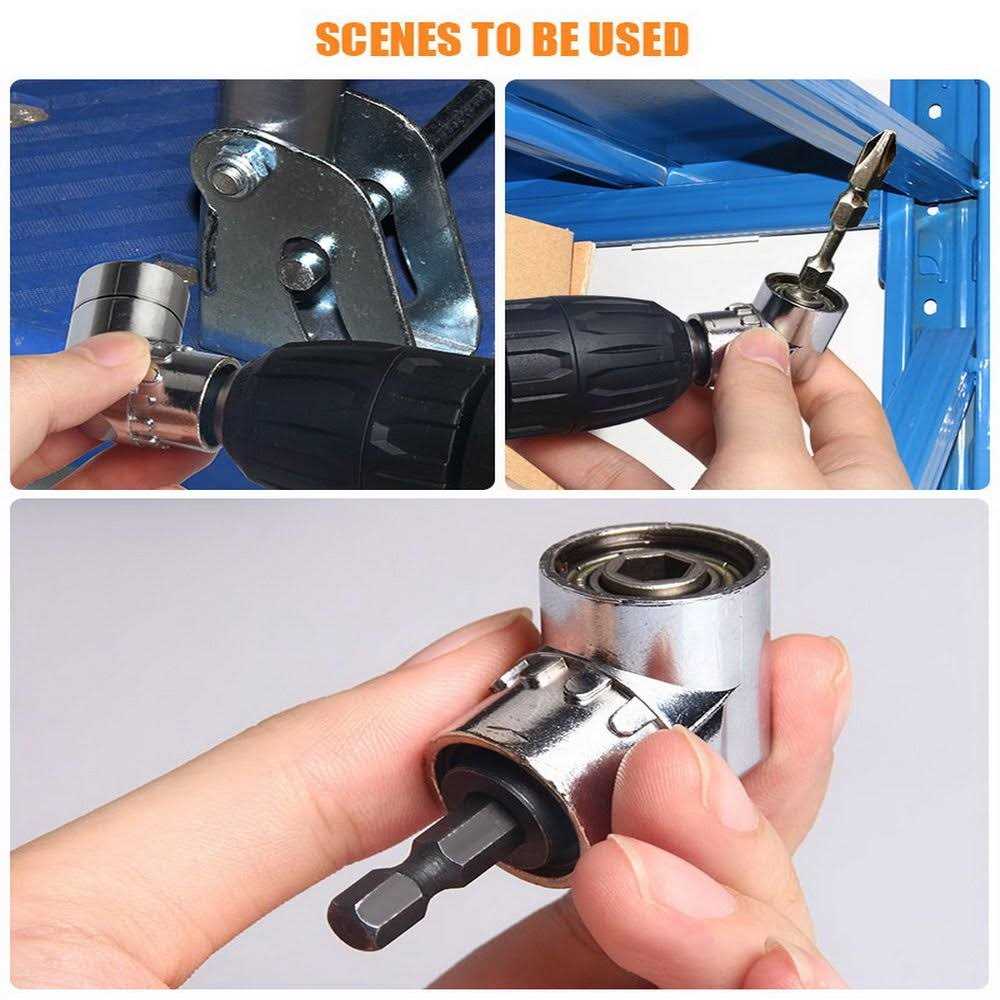 SCENES TO BE USED