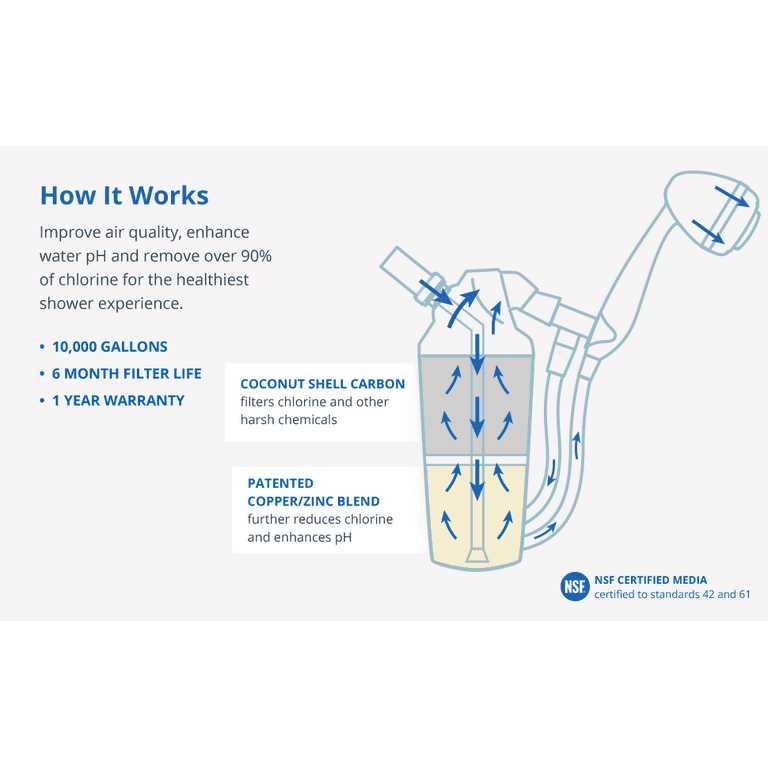 How It Works

Improve air quality, enhance water pH and remove over 90% of chlorine for the healthiest shower experience.

• 10,000 GALLONS
• 6 MONTH FILTER LIFE
• 1 YEAR WARRANTY

COCONUT SHELL CARBON
filters chlorine and other harsh chemicals

PATENTED
COPPER/ZINC BLEND
further reduces chlorine and enhances pH

NSF

NSF CERTIFIED MEDIA
certified to standards 42 and 61