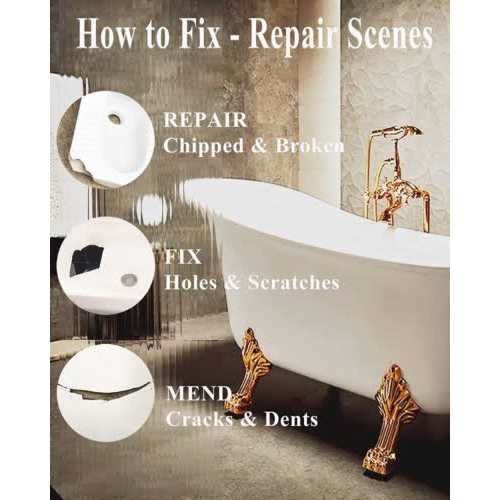 How to Fix - Repair Scenes

REPAIR
Chipped & Broken

FIX
Holes & Scratches

MEND
Cracks & Dents