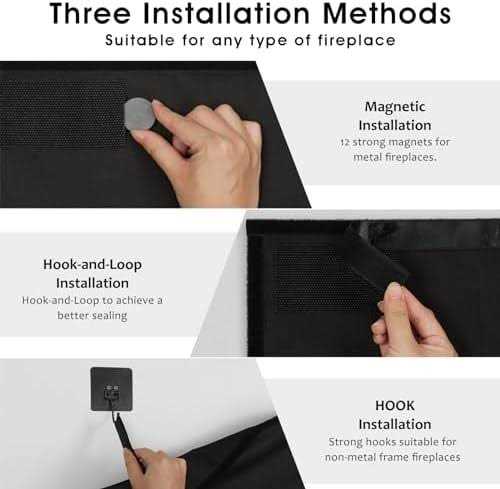 Three Installation Methods
Suitable for any type of fireplace

Magnetic Installation
12 strong magnets for metal fireplaces.

Hook-and-Loop Installation
Hook-and-Loop to achieve a better sealing

HOOK Installation
Strong hooks suitable for non-metal frame fireplaces