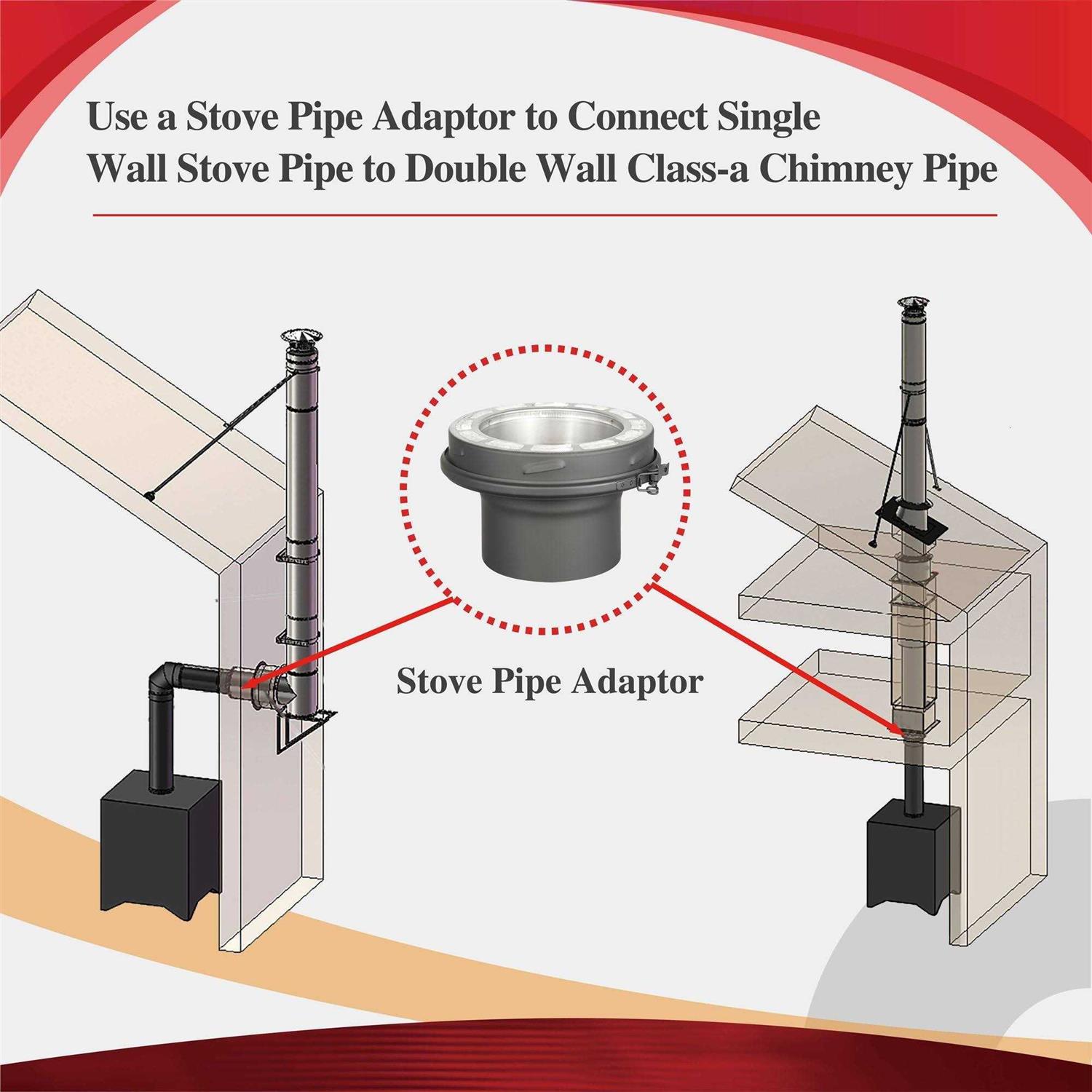 Use a Stove Pipe Adaptor to Connect Single Wall Stove Pipe to Double Wall Class-a Chimney Pipe

Stove Pipe Adaptor