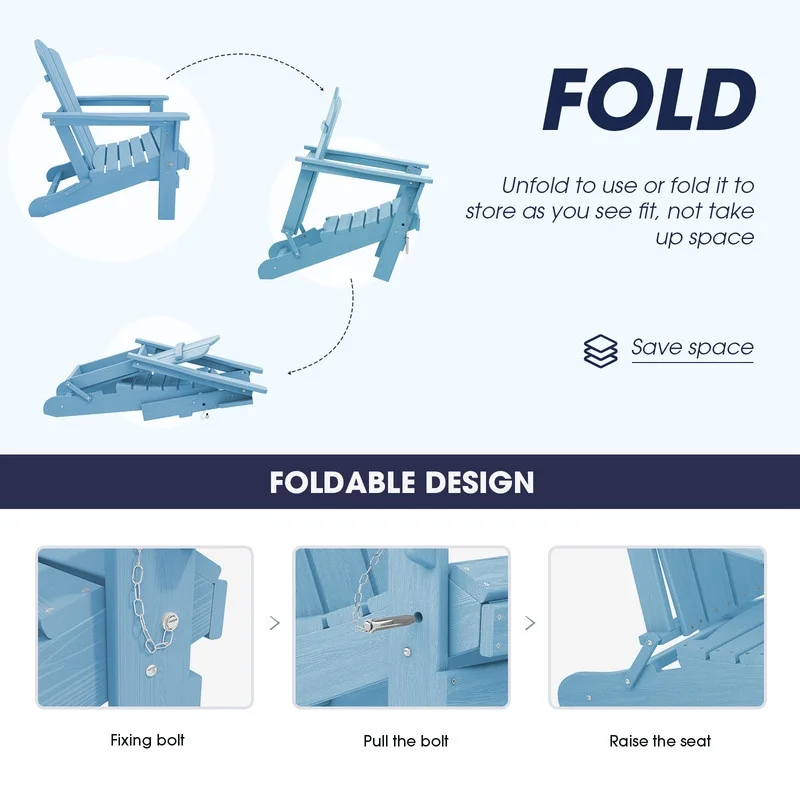 FOLD

Unfold to use or fold it to store as you see fit, not take up space

Save space

FOLDABLE DESIGN

Fixing bolt

Pull the bolt

Raise the seat