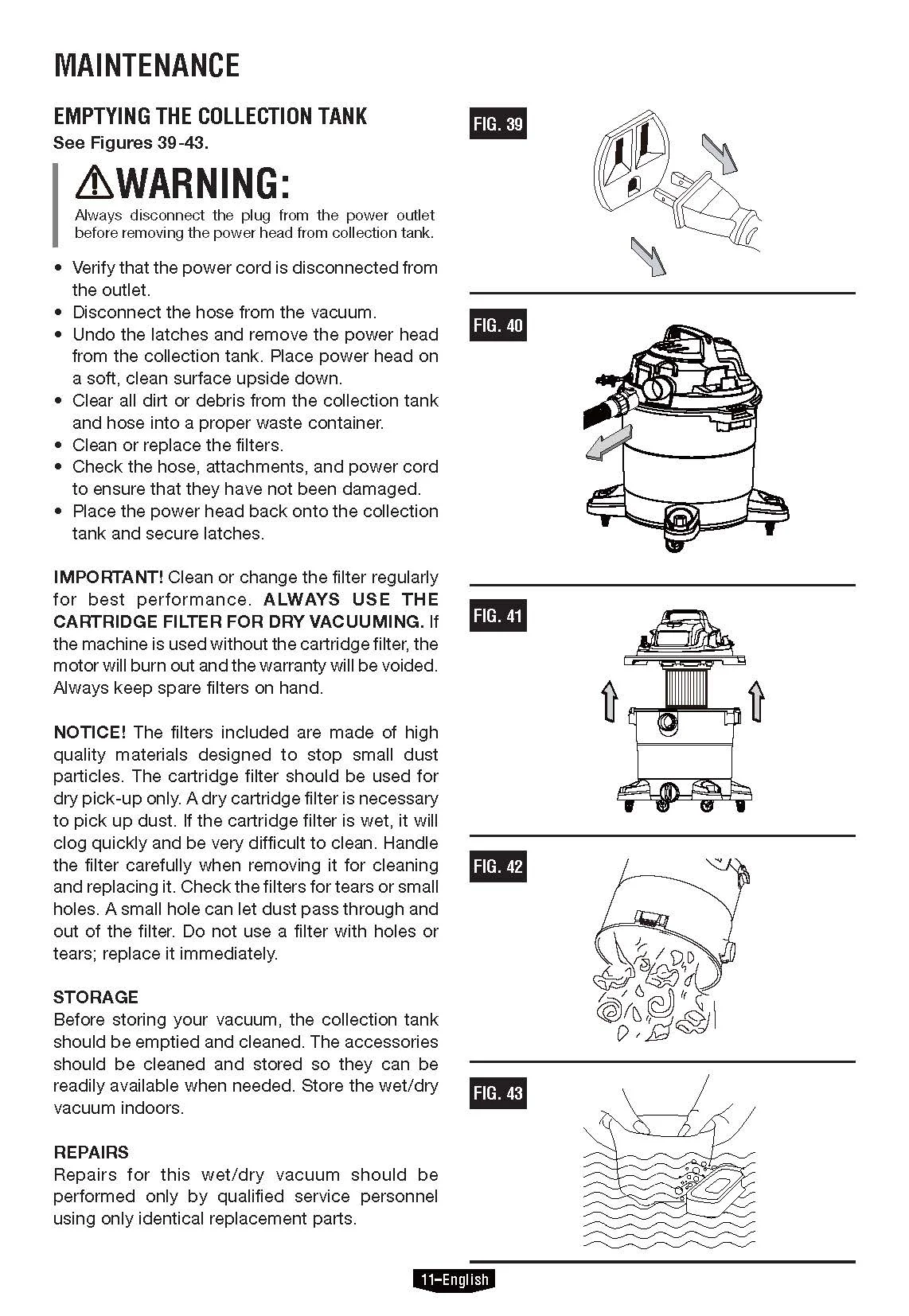 MAINTENANCE

EMPTYING THE COLLECTION TANK
See Figures 39-43.

⚠WARNING:
Always disconnect the plug from the power outlet before removing the power head from collection tank.

• Verify that the power cord is disconnected from the outlet.
• Disconnect the hose from the vacuum.
• Undo the latches and remove the power head from the collection tank. Place power head on a soft, clean surface upside down.
• Clear all dirt or debris from the collection tank and hose into a proper waste container.
• Clean or replace the filters.
• Check the hose, attachments, and power cord to ensure that they have not been damaged.
• Place the power head back onto the collection tank and secure latches.

IMPORTANT! Clean or change the filter regularly for best performance. ALWAYS USE THE CARTRIDGE FILTER FOR DRY VACUUMING. If the machine is used without the cartridge filter, the motor will burn out and the warranty will be voided. Always keep spare filters on hand.

NOTICE! The filters included are made of high quality materials designed to stop small dust particles. The cartridge filter should be used for dry pick-up only. A dry cartridge filter is necessary to pick up dust. If the cartridge filter is wet, it will clog quickly and be very difficult to clean. Handle the filter carefully when removing it for cleaning and replacing it. Check the filters for tears or small holes. A small hole can let dust pass through and out of the filter. Do not use a filter with holes or tears; replace it immediately.

STORAGE
Before storing your vacuum, the collection tank should be emptied and cleaned. The accessories should be cleaned and stored so they can be readily available when needed. Store the wet/dry vacuum indoors.

REPAIRS
Repairs for this wet/dry vacuum should be performed only by qualified service personnel using only identical replacement parts.

FIG. 39

FIG. 40

FIG. 41

FIG. 42

FIG. 43

11-English