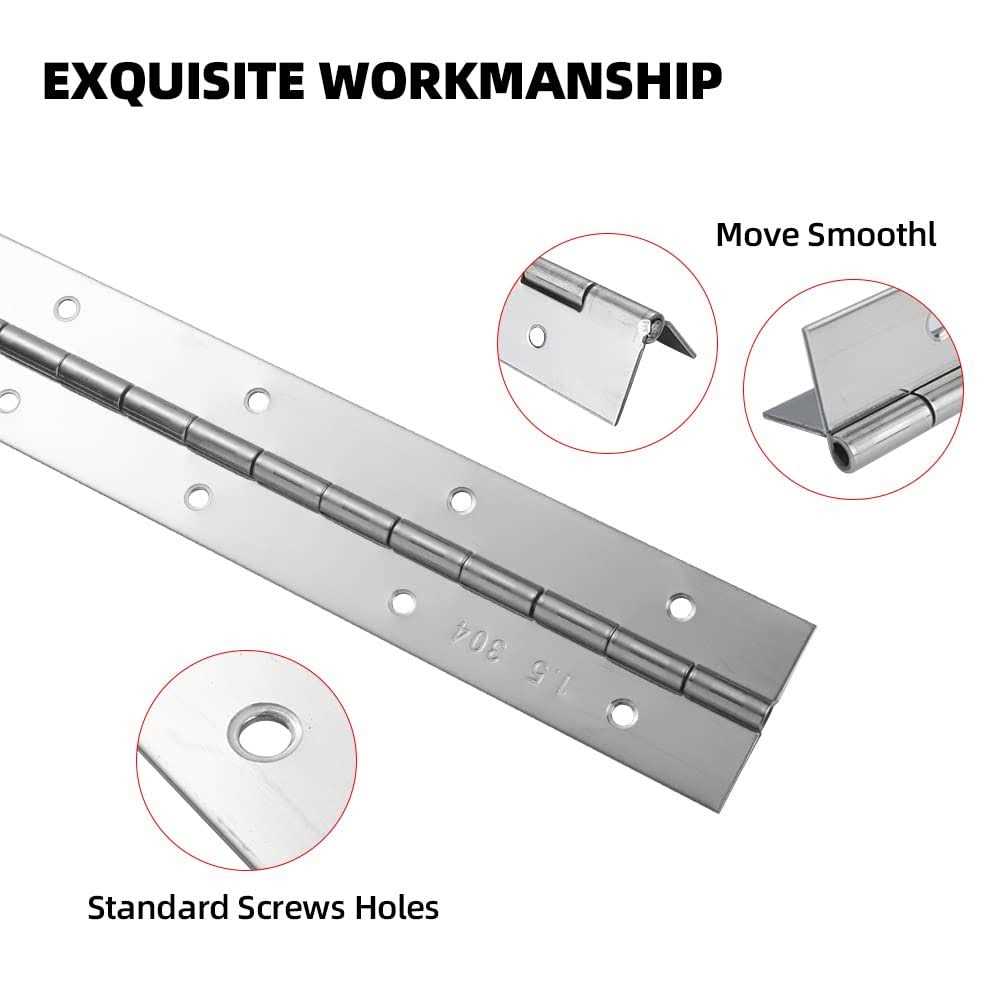 EXQUISITE WORKMANSHIP

Move Smoothl

1.5 304

Standard Screws Holes