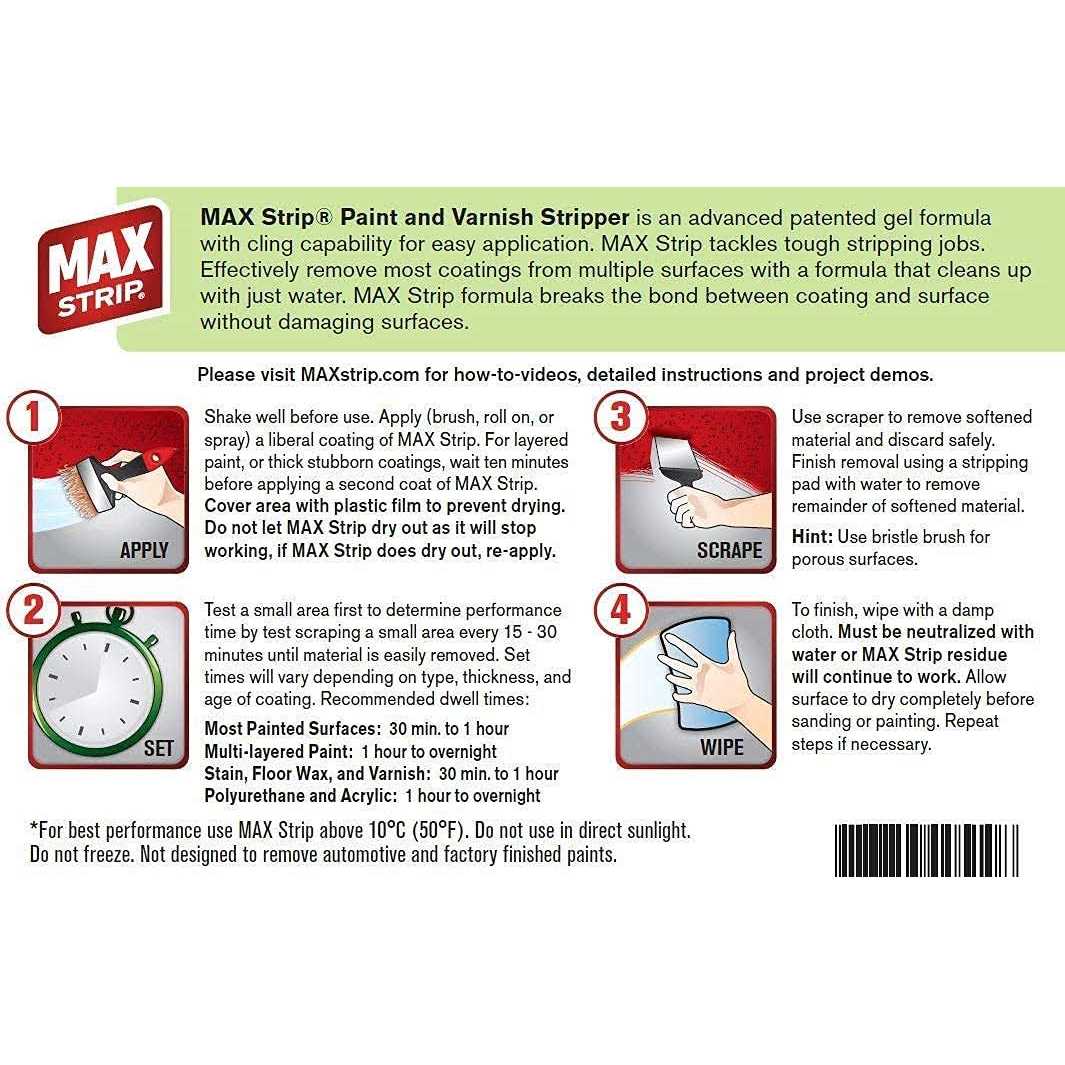 MAX STRIP®

MAX Strip® Paint and Varnish Stripper is an advanced patented gel formula with cling capability for easy application. MAX Strip tackles tough stripping jobs. Effectively remove most coatings from multiple surfaces with a formula that cleans up with just water. MAX Strip formula breaks the bond between coating and surface without damaging surfaces.

Please visit MAXstrip.com for how-to-videos, detailed instructions and project demos.

1

APPLY

Shake well before use. Apply (brush, roll on, or spray) a liberal coating of MAX Strip. For layered paint, or thick stubborn coatings, wait ten minutes before applying a second coat of MAX Strip. Cover area with plastic film to prevent drying. Do not let MAX Strip dry out as it will stop working, if MAX Strip does dry out, re-apply.

2

SET

Test a small area first to determine performance time by test scraping a small area every 15 - 30 minutes until material is easily removed. Set times will vary depending on type, thickness, and age of coating. Recommended dwell times:

Most Painted Surfaces: 30 min. to 1 hour
Multi-layered Paint: 1 hour to overnight
Stain, Floor Wax, and Varnish: 30 min. to 1 hour
Polyurethane and Acrylic: 1 hour to overnight

3

SCRAPE

Use scraper to remove softened material and discard safely. Finish removal using a stripping pad with water to remove remainder of softened material.

Hint: Use bristle brush for porous surfaces.

4

WIPE

To finish, wipe with a damp cloth. Must be neutralized with water or MAX Strip residue will continue to work. Allow surface to dry completely before sanding or painting. Repeat steps if necessary.

*For best performance use MAX Strip above 10°C (50°F). Do not use in direct sunlight. Do not freeze. Not designed to remove automotive and factory finished paints.