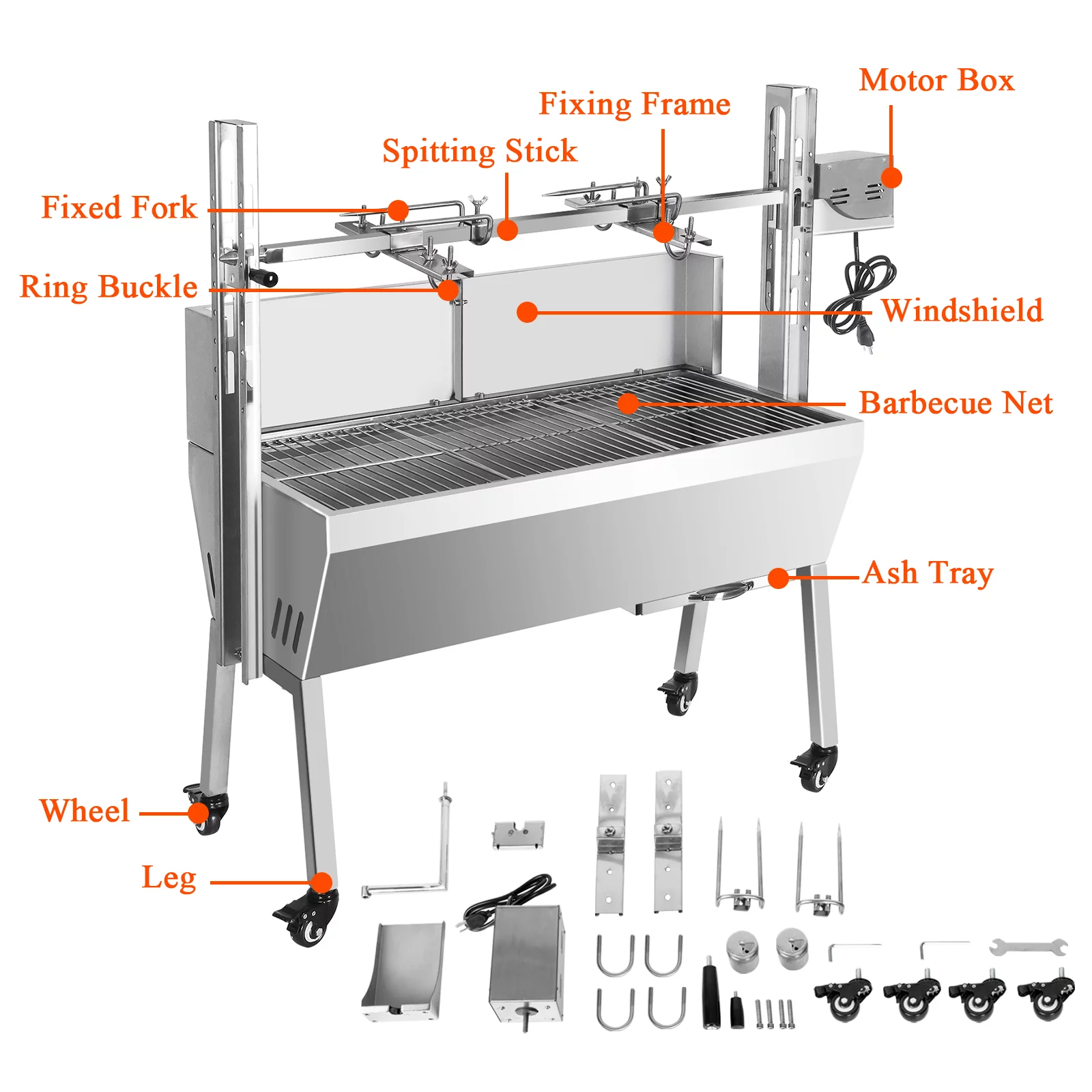 Motor Box

Fixing Frame

Spitting Stick

Fixed Fork

Ring Buckle

Windshield

Barbecue Net

Ash Tray

Wheel

Leg