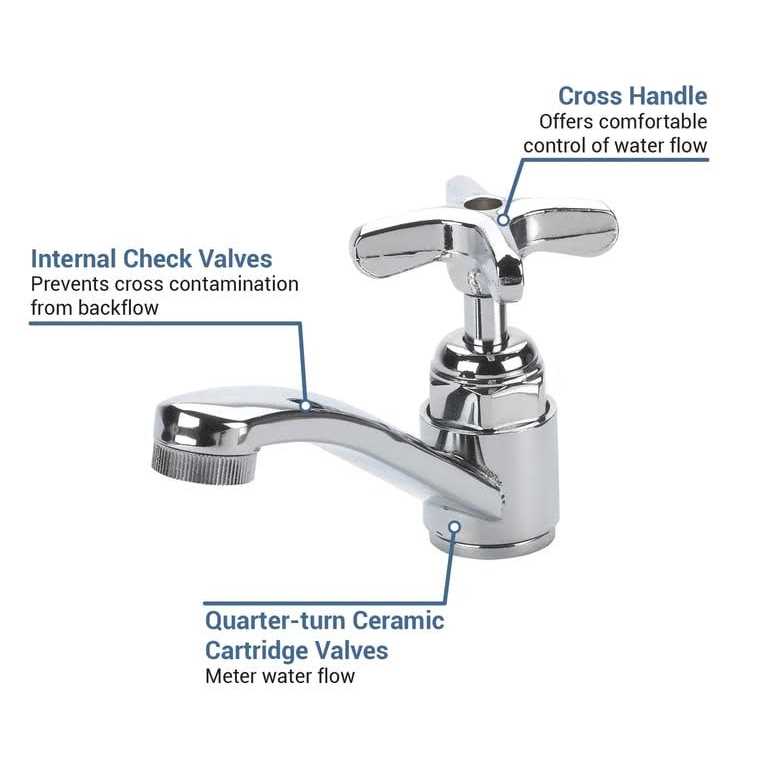 Cross Handle
Offers comfortable control of water flow

Internal Check Valves
Prevents cross contamination from backflow

Quarter-turn Ceramic Cartridge Valves
Meter water flow