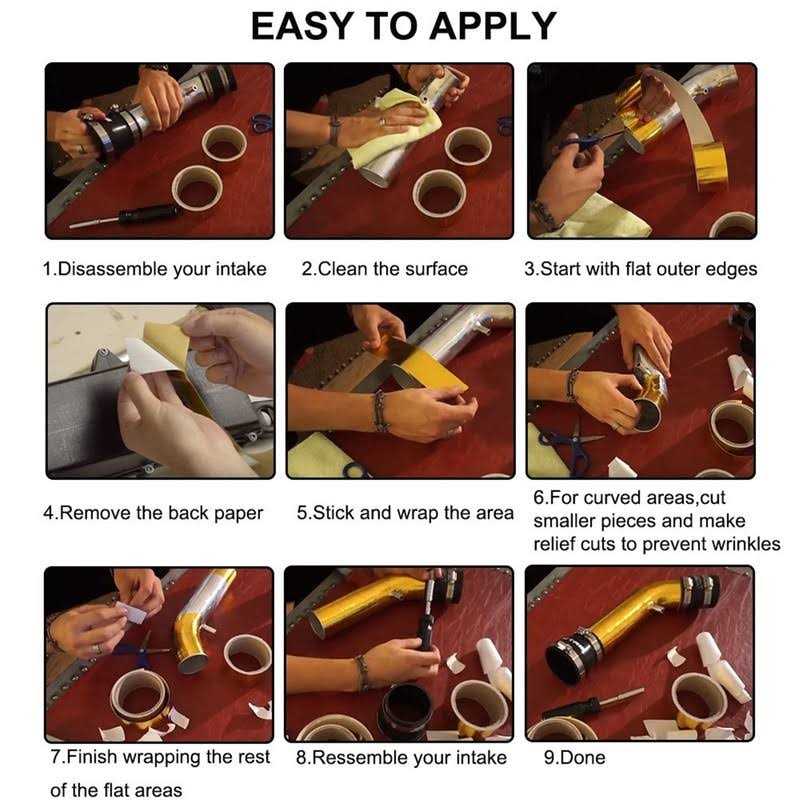 EASY TO APPLY

1.Disassemble your intake

2.Clean the surface

3.Start with flat outer edges

4.Remove the back paper

5.Stick and wrap the area

6.For curved areas,cut smaller pieces and make relief cuts to prevent wrinkles

7.Finish wrapping the rest of the flat areas

8.Ressemble your intake

9.Done