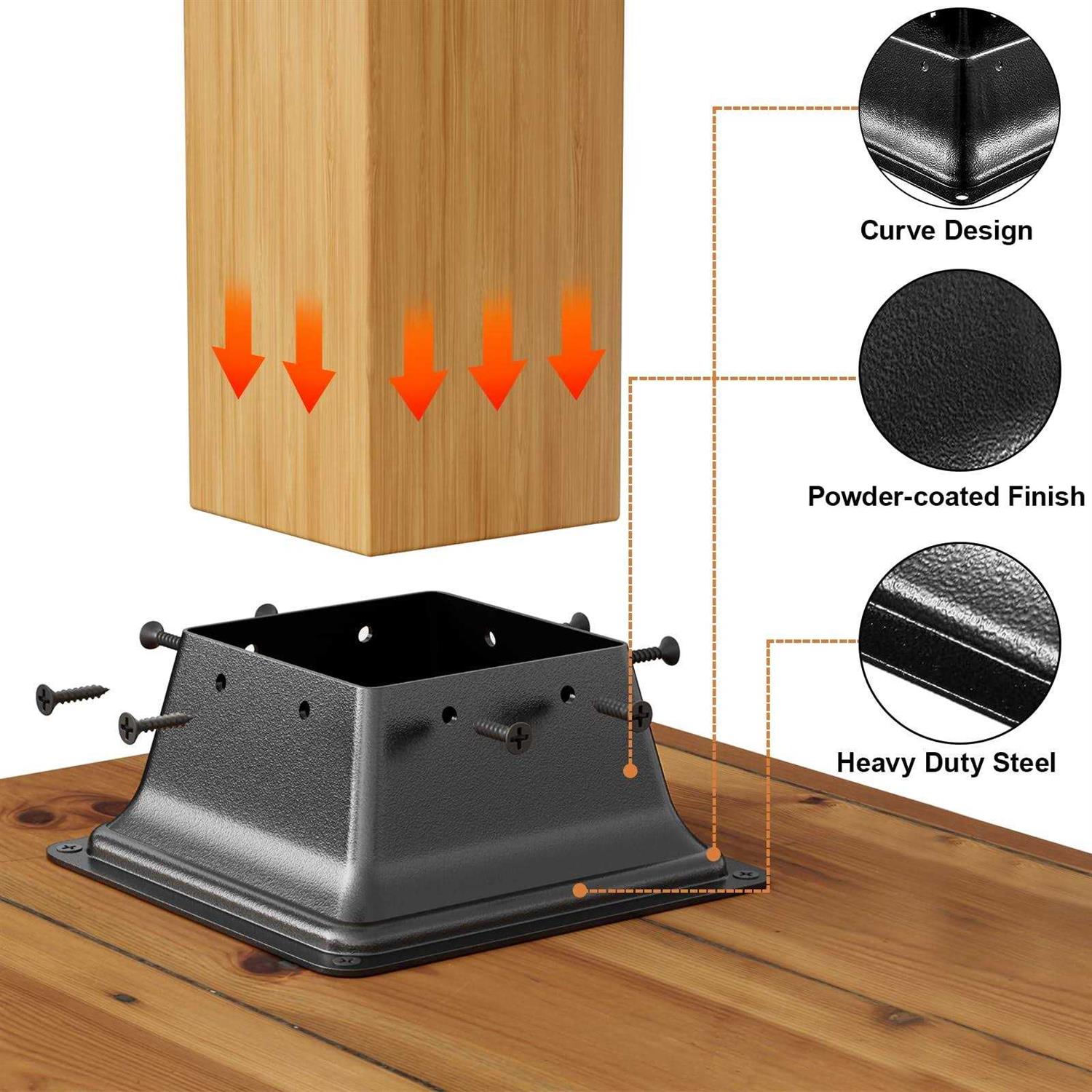 Curve Design

Powder-coated Finish

Heavy Duty Steel