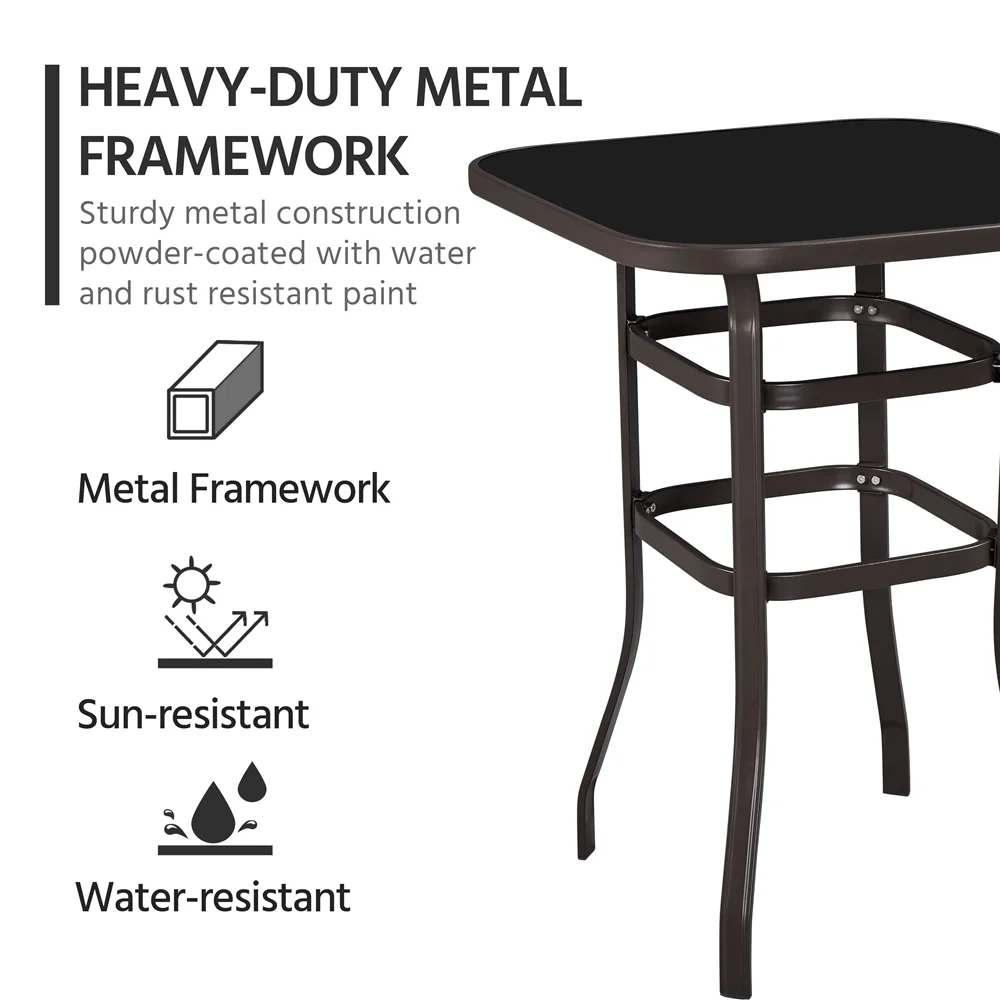 HEAVY-DUTY METAL FRAMEWORK

Sturdy metal construction powder-coated with water and rust resistant paint

Metal Framework

Sun-resistant

Water-resistant