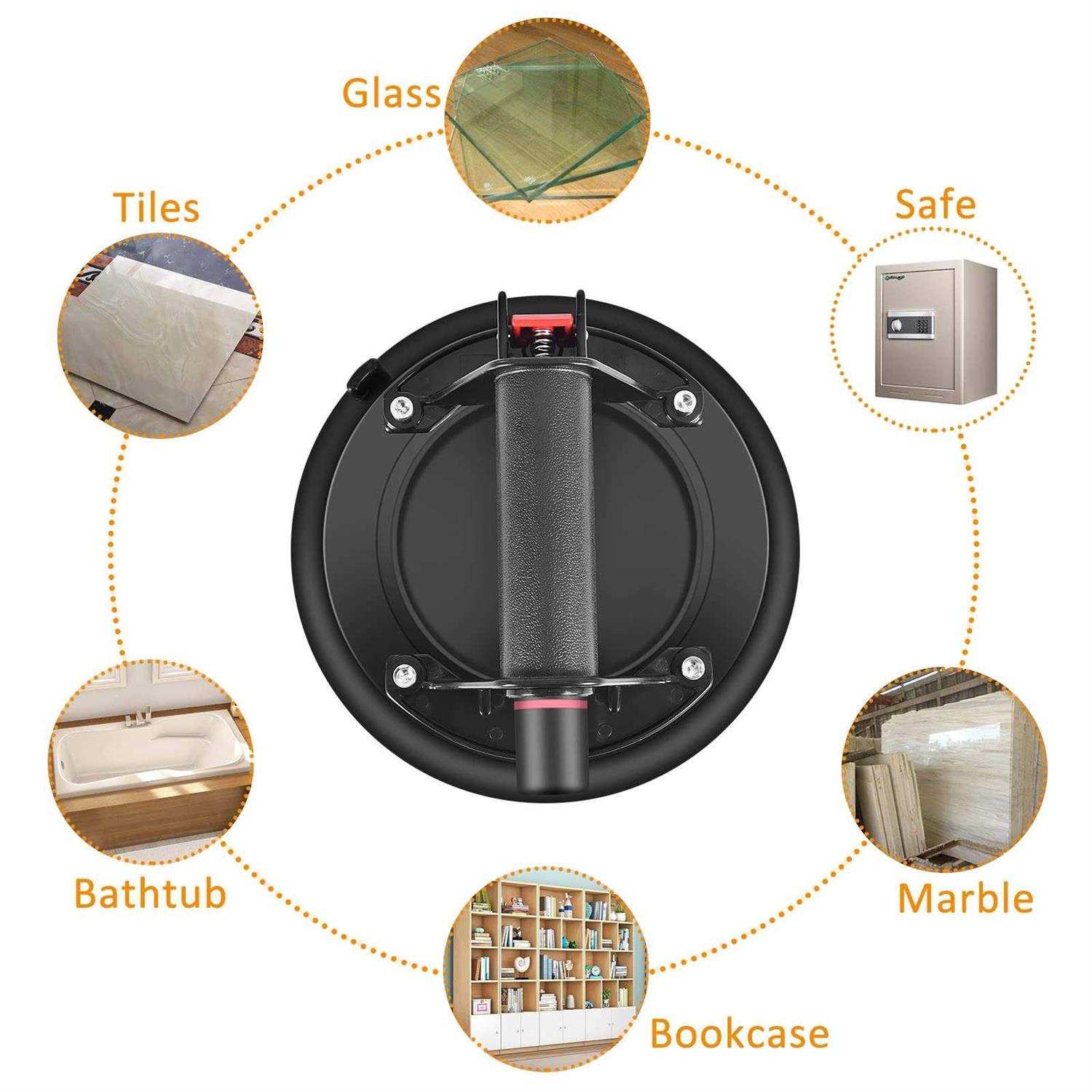 Glass

Tiles

Safe

Bathtub

Marble

Bookcase