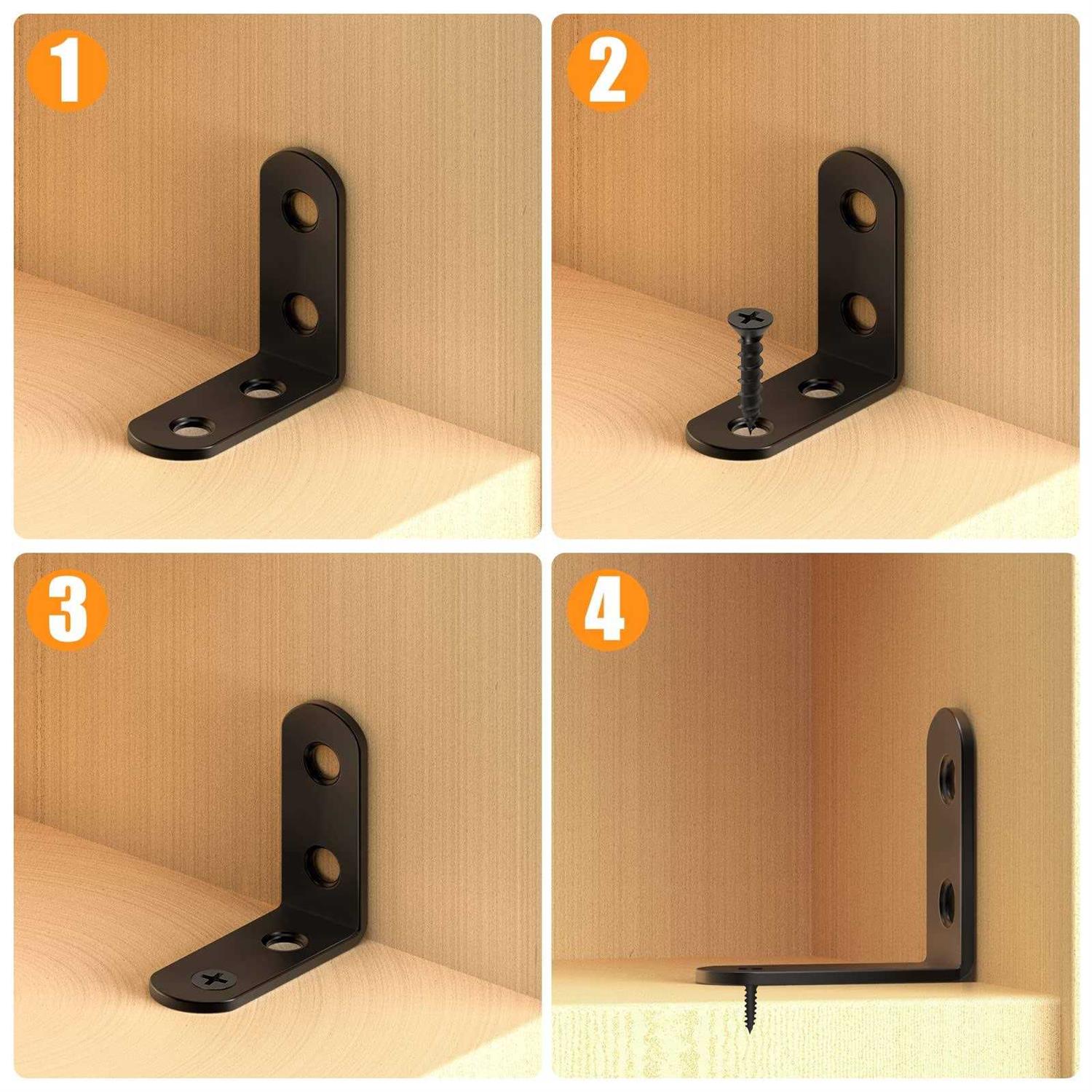 1

2

3

4