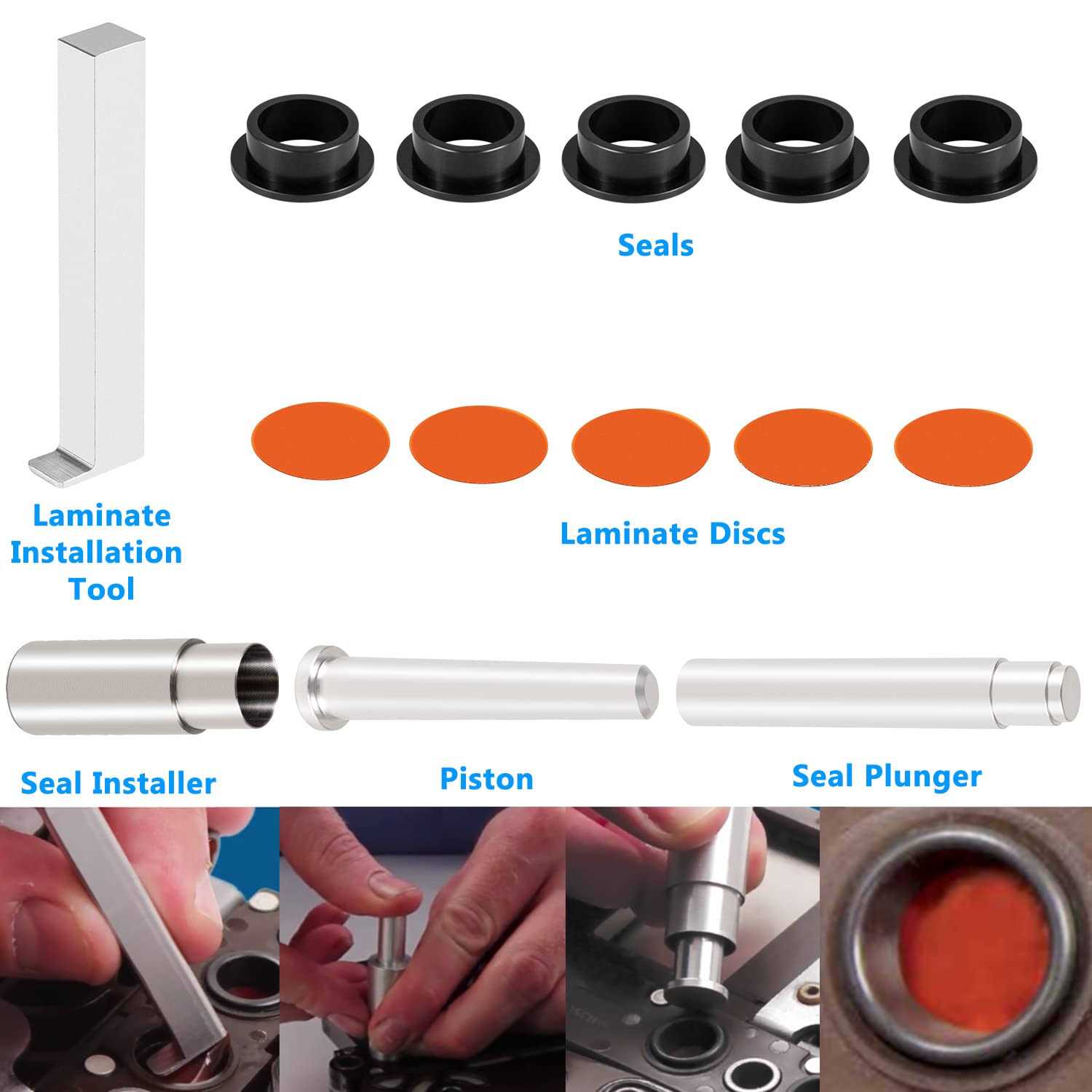 Seals

Laminate Installation Tool

Laminate Discs

Seal Installer

Piston

Seal Plunger