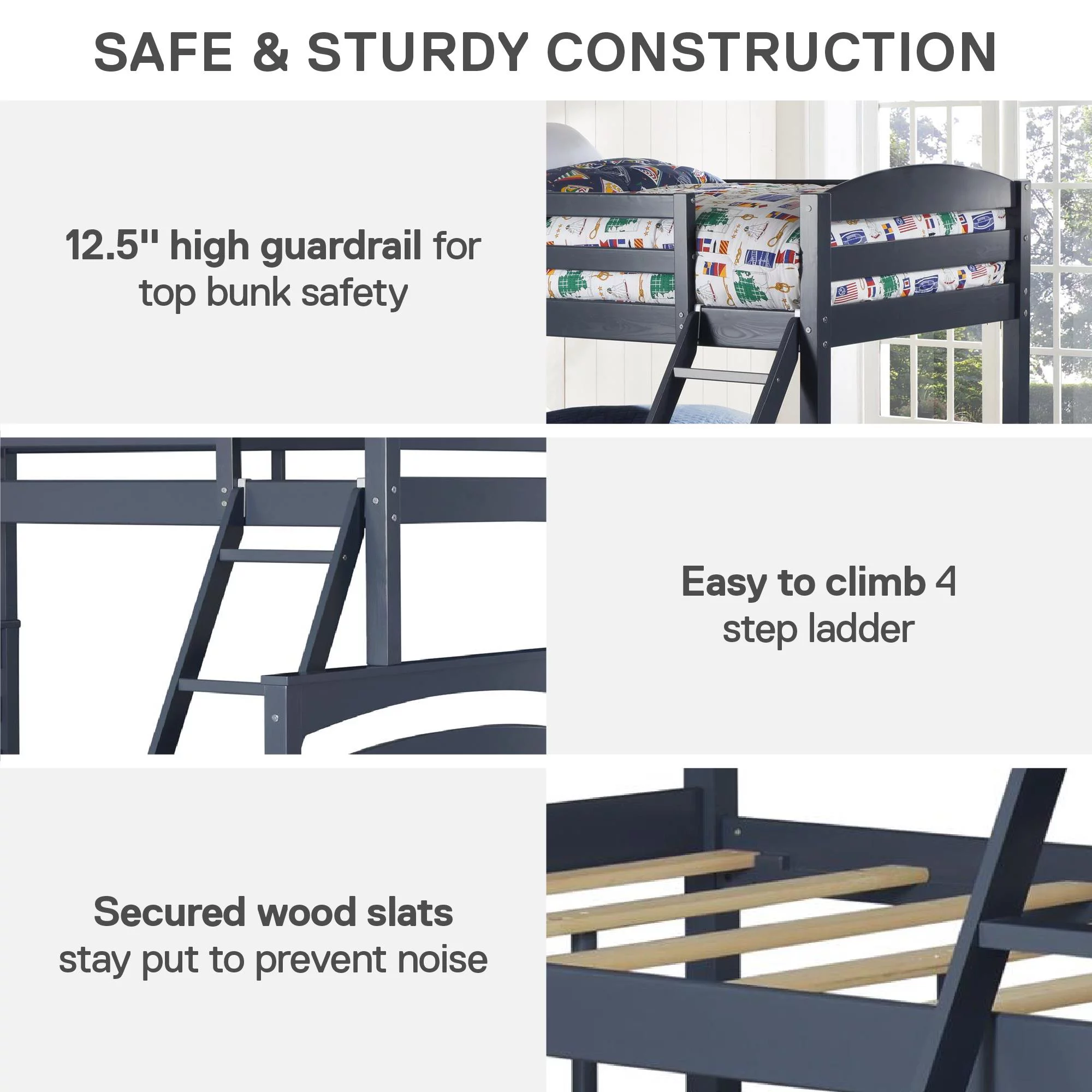 SAFE & STURDY CONSTRUCTION

12.5" high guardrail for top bunk safety

Easy to climb 4 step ladder

Secured wood slats stay put to prevent noise