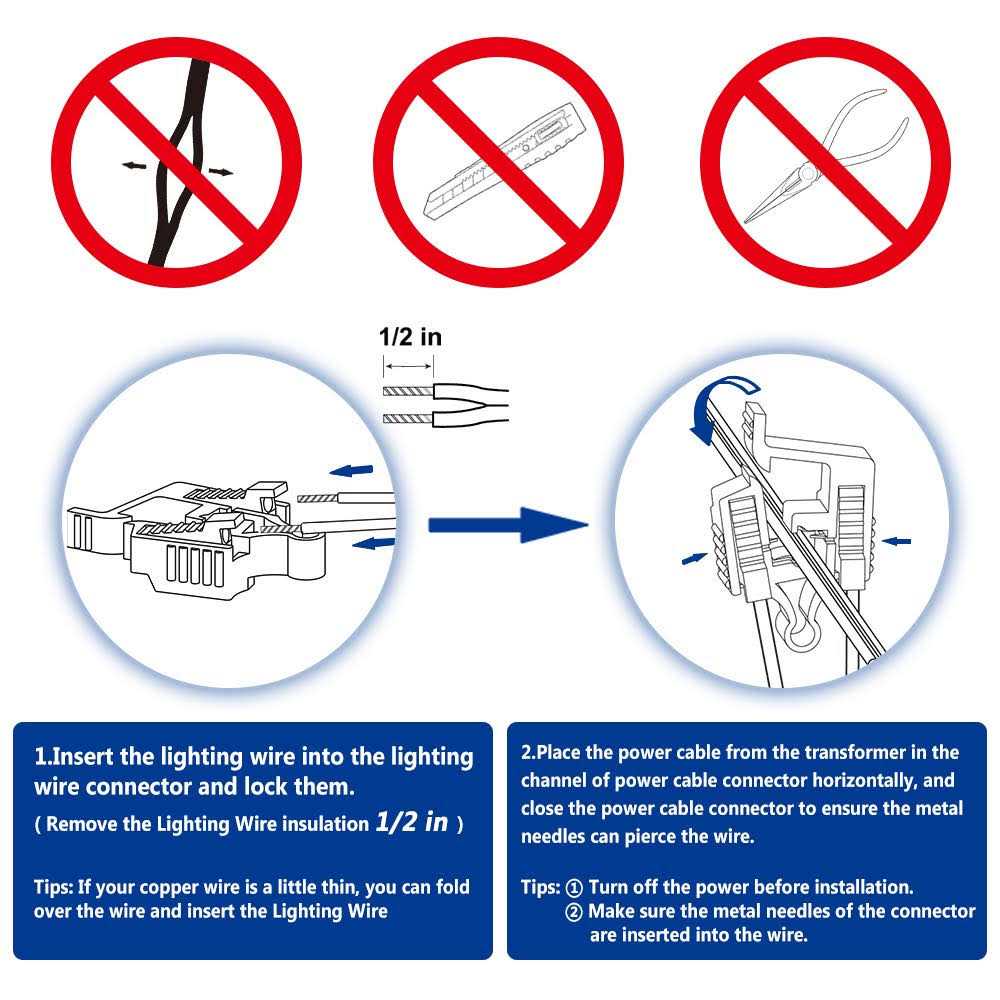 1/2 in

1.Insert the lighting wire into the lighting wire connector and lock them.
( Remove the Lighting Wire insulation 1/2 in )

Tips: If your copper wire is a little thin, you can fold over the wire and insert the Lighting Wire

2.Place the power cable from the transformer in the channel of power cable connector horizontally, and close the power cable connector to ensure the metal needles can pierce the wire.

Tips: ① Turn off the power before installation.
② Make sure the metal needles of the connector are inserted into the wire.