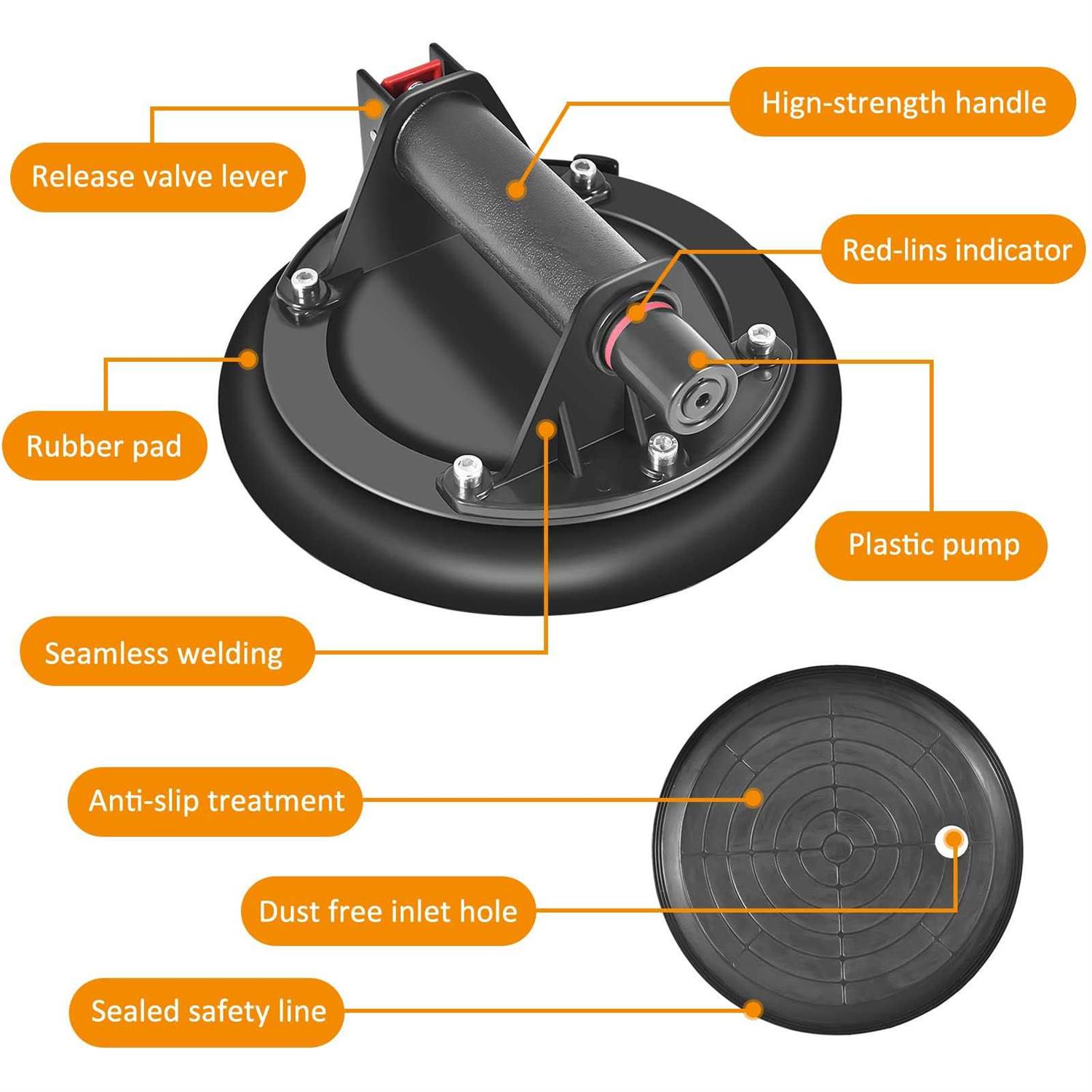 Hign-strength handle

Release valve lever

Red-lins indicator

Rubber pad

Plastic pump

Seamless welding

Anti-slip treatment

Dust free inlet hole

Sealed safety line