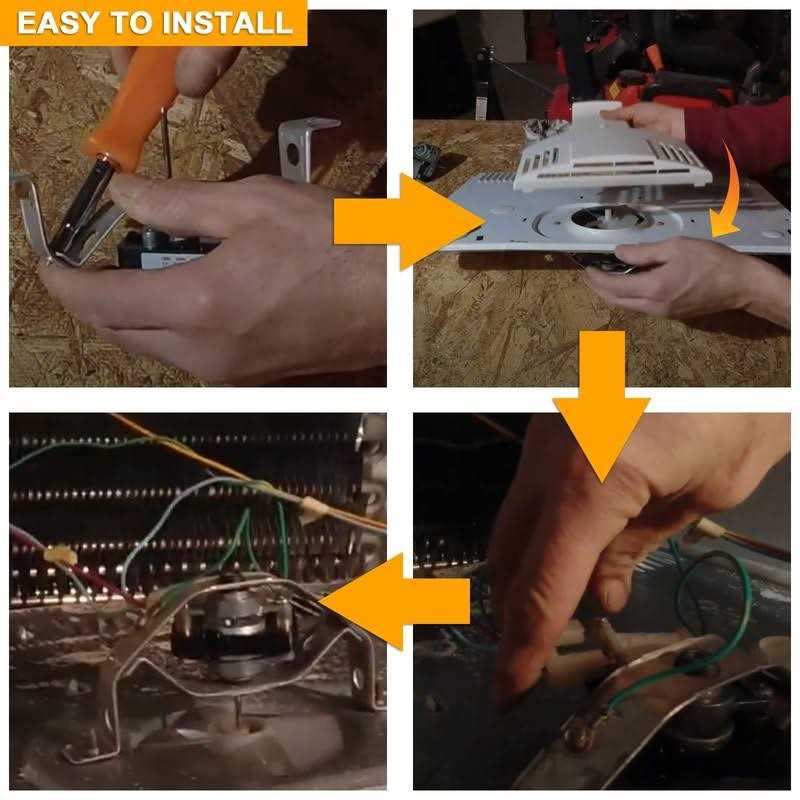 EASY TO INSTALL