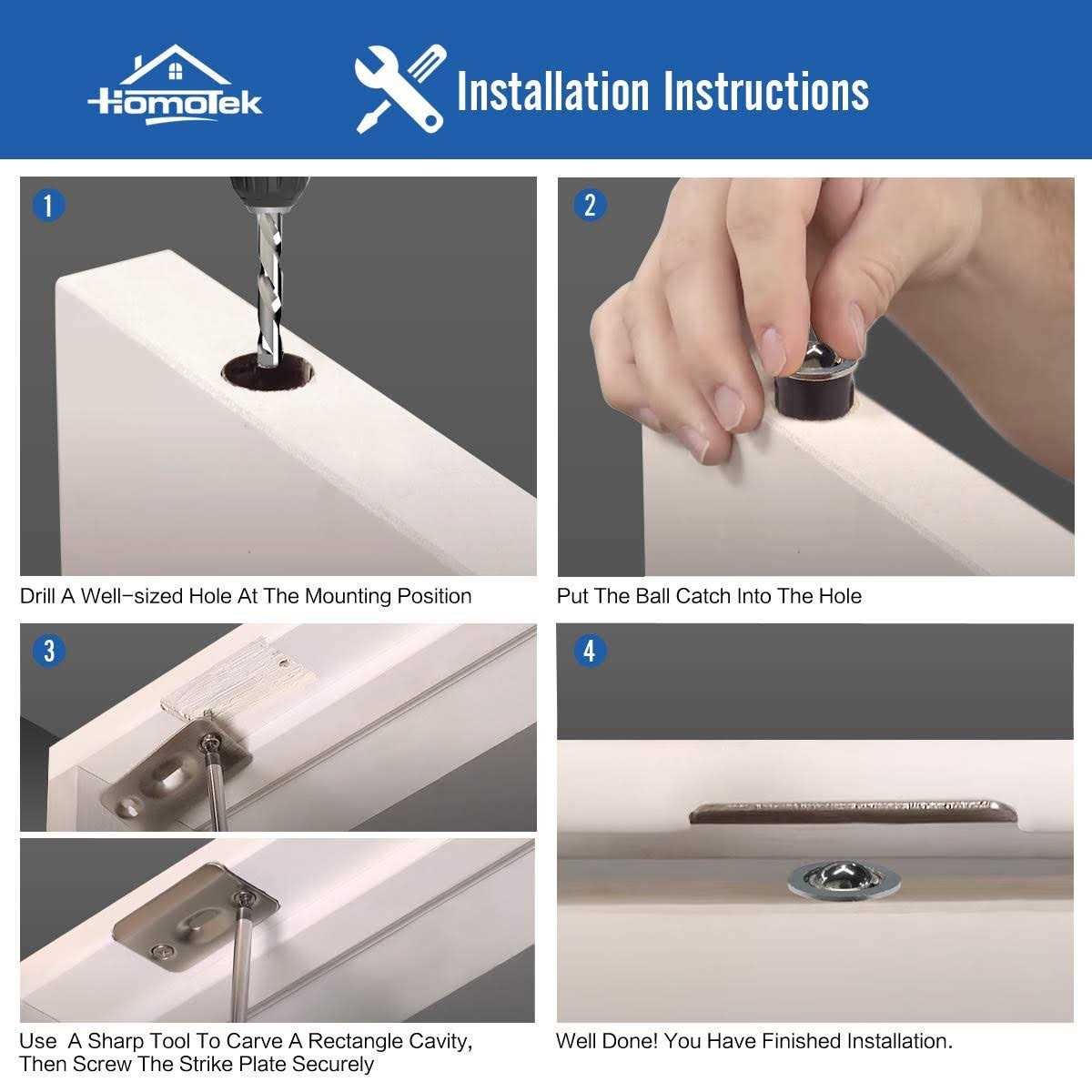 HomoTek

Installation Instructions

1

Drill A Well-sized Hole At The Mounting Position

2

Put The Ball Catch Into The Hole

3

Use A Sharp Tool To Carve A Rectangle Cavity, Then Screw The Strike Plate Securely

4

Well Done! You Have Finished Installation.