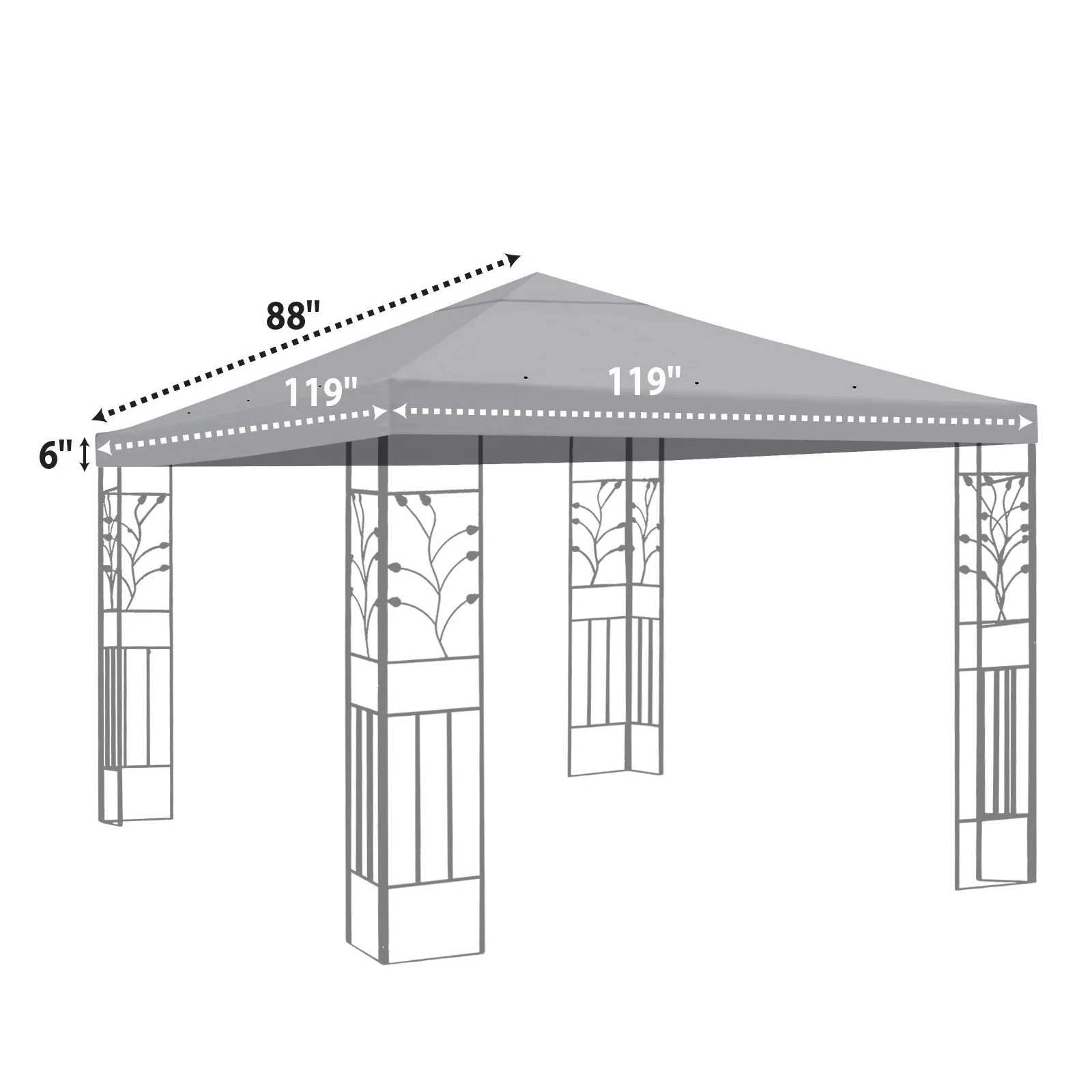 88"
119"
119"
6"