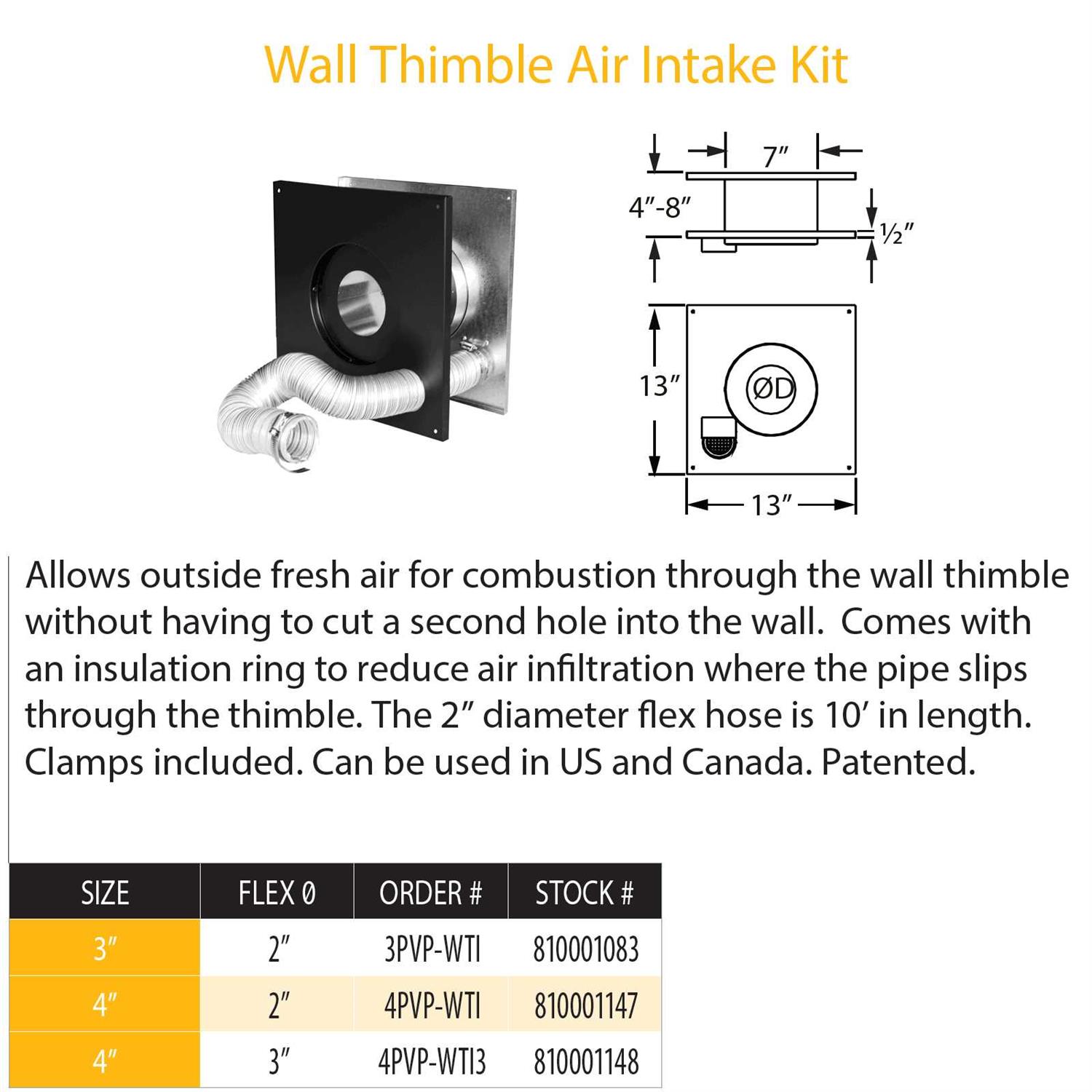 Wall Thimble Air Intake Kit

7″
4″-8″
½″
13″
ØD
13″

Allows outside fresh air for combustion through the wall thimble without having to cut a second hole into the wall.  Comes with an insulation ring to reduce air infiltration where the pipe slips through the thimble. The 2″ diameter flex hose is 10′ in length. Clamps included. Can be used in US and Canada. Patented.

| SIZE | FLEX Ø | ORDER # | STOCK # |
|---|---|---|---|
| 3″ | 2″ | 3PVP-WTI | 810001083 |
| 4″ | 2″ | 4PVP-WTI | 810001147 |
| 4″ | 3″ | 4PVP-WTI3 | 810001148 |