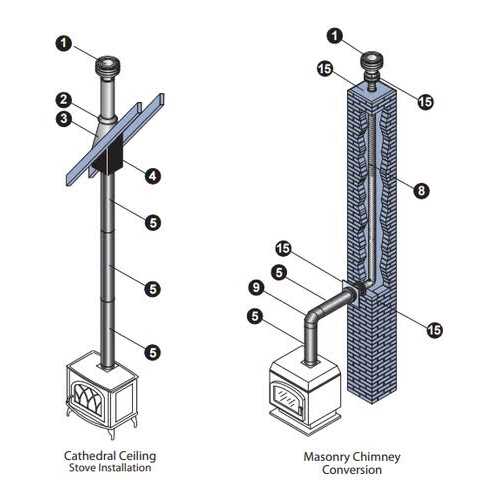 1
2
3
4
5
5
5
Cathedral Ceiling
Stove Installation

1
15
15
8
15
5
9
5
15
Masonry Chimney
Conversion