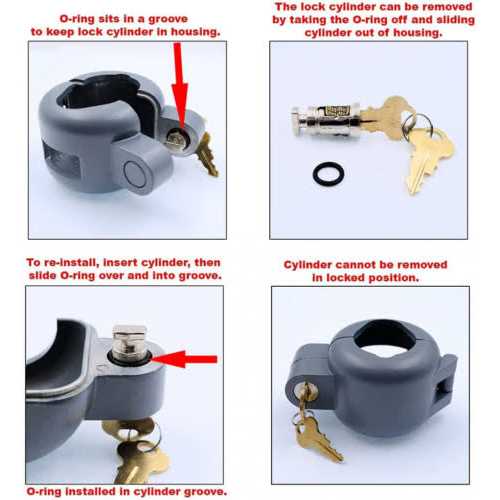 O-ring sits in a groove to keep lock cylinder in housing.

The lock cylinder can be removed by taking the O-ring off and sliding cylinder out of housing.

To re-install, insert cylinder, then slide O-ring over and into groove.

Cylinder cannot be removed in locked position.

O-ring installed in cylinder groove.