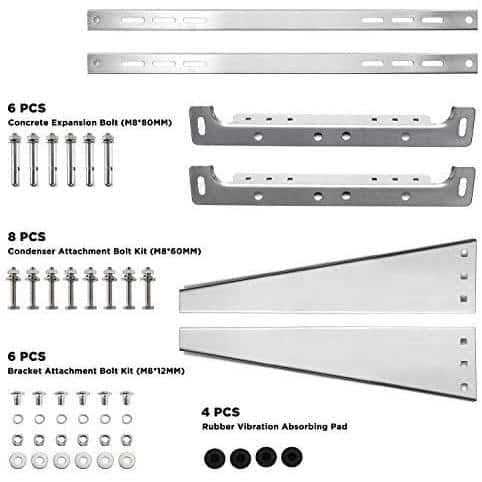 6 PCS
Concrete Expansion Bolt (M8*80MM)

8 PCS
Condenser Attachment Bolt Kit (M8*60MM)

6 PCS
Bracket Attachment Bolt Kit (M8*12MM)

4 PCS
Rubber Vibration Absorbing Pad