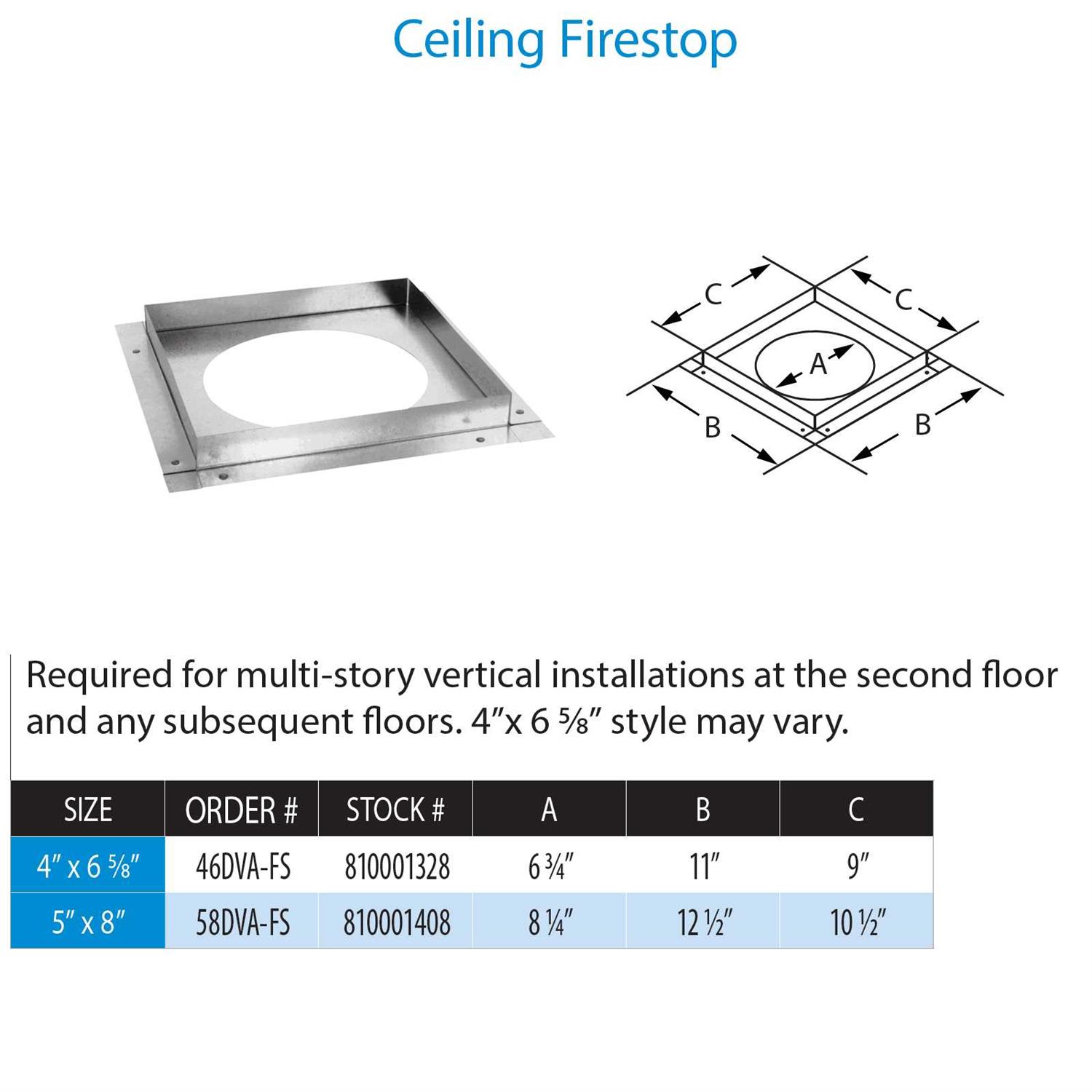 Ceiling Firestop

C
C
A
B
B

Required for multi-story vertical installations at the second floor and any subsequent floors. 4″x 6 ⅝″ style may vary.

| SIZE | ORDER # | STOCK # | A | B | C |
|---|---|---|---|---|---|
| 4″ x 6 ⅝″ | 46DVA-FS | 810001328 | 6 ¾″ | 11″ | 9″ |
| 5″ x 8″ | 58DVA-FS | 810001408 | 8 ¼″ | 12 ½″ | 10 ½″ |