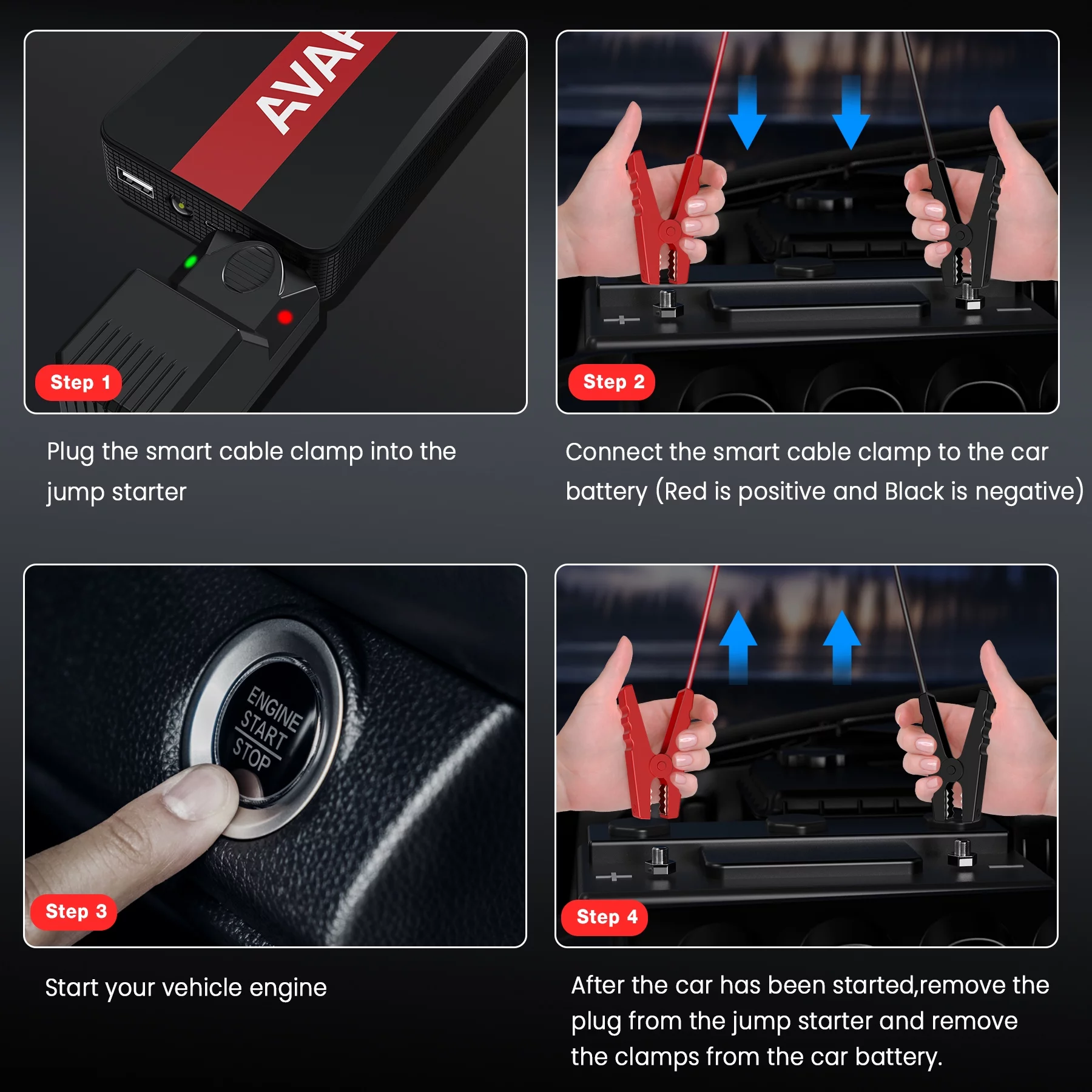 AVA

Step 1

Plug the smart cable clamp into the jump starter

Step 2

Connect the smart cable clamp to the car battery (Red is positive and Black is negative)

ENGINE START STOP

Step 3

Start your vehicle engine

Step 4

After the car has been started,remove the plug from the jump starter and remove the clamps from the car battery.