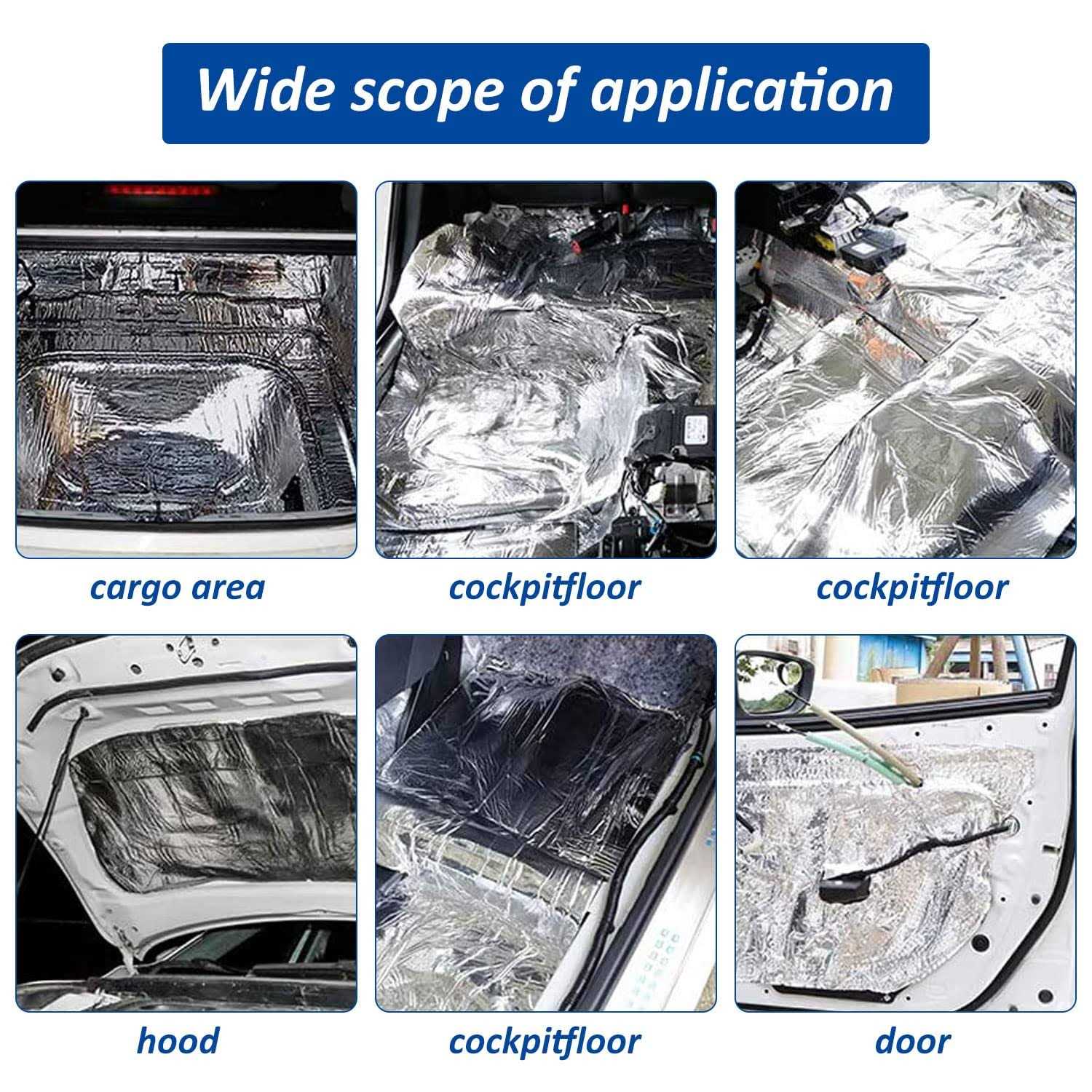 Wide scope of application

cargo area

cockpitfloor

cockpitfloor

hood

cockpitfloor

door