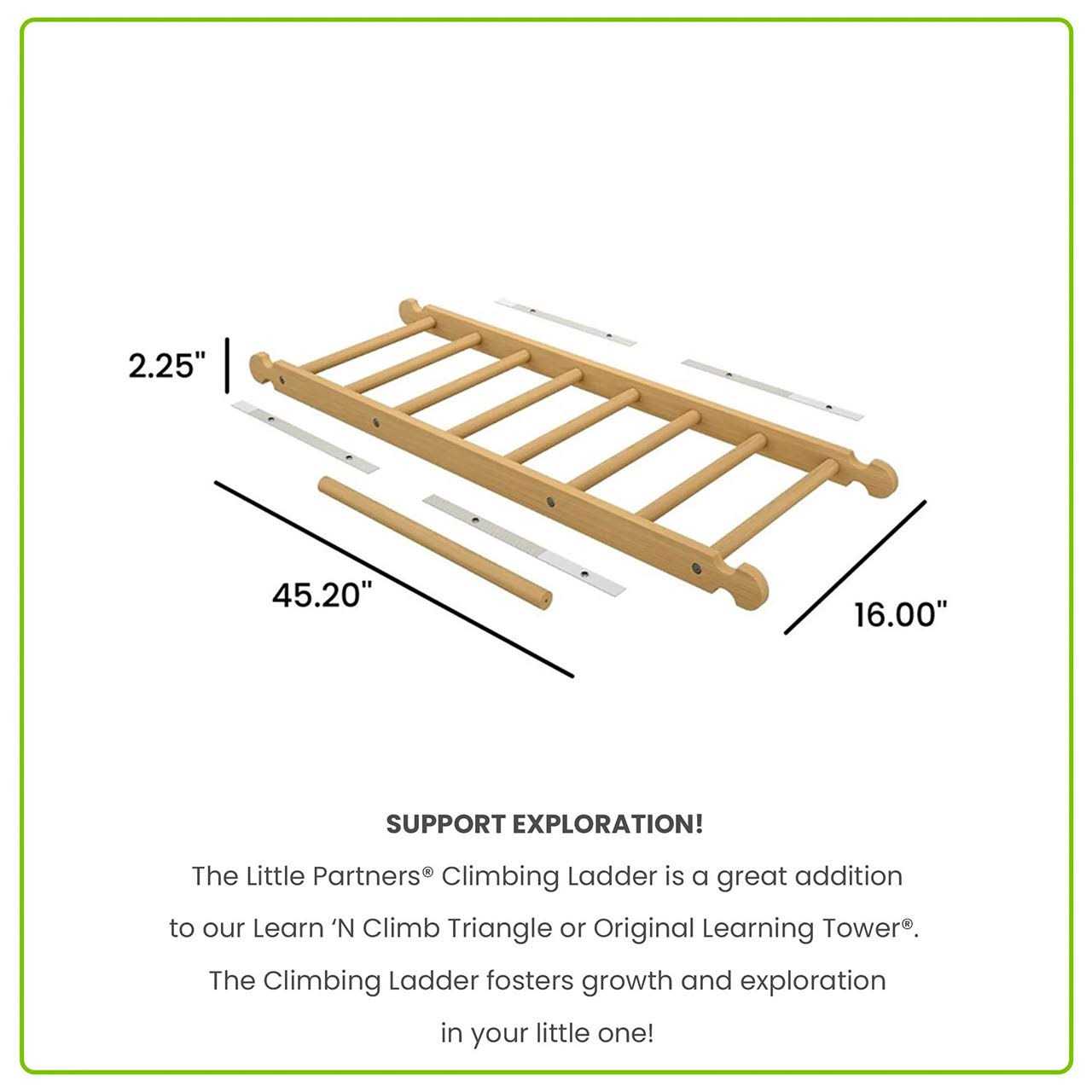 2.25"

45.20"

16.00"

SUPPORT EXPLORATION!

The Little Partners® Climbing Ladder is a great addition to our Learn ‘N Climb Triangle or Original Learning Tower®. The Climbing Ladder fosters growth and exploration in your little one!