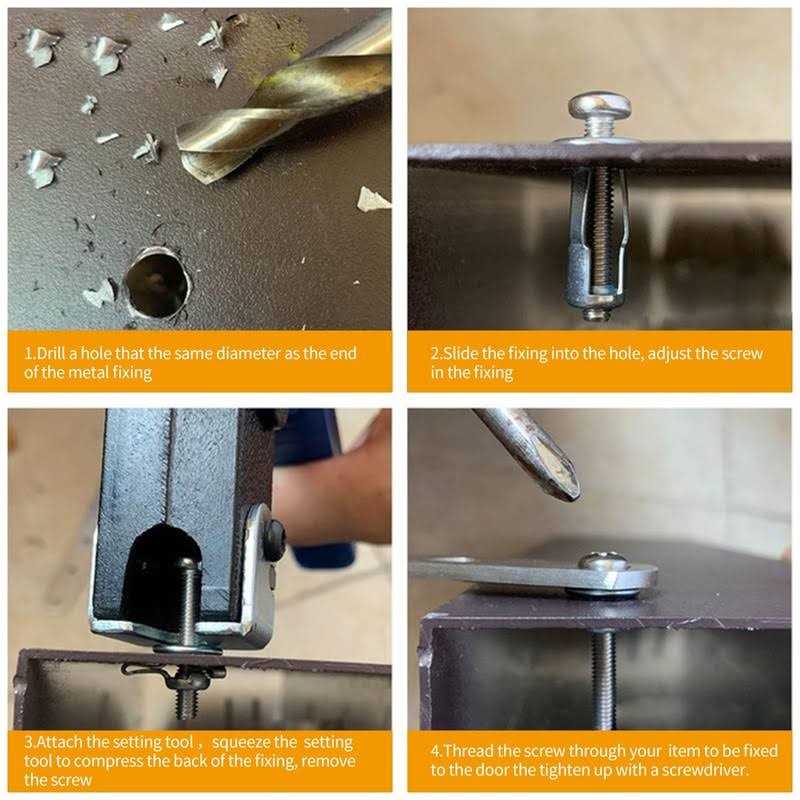 1.Drill a hole that the same diameter as the end of the metal fixing

2.Slide the fixing into the hole, adjust the screw in the fixing

3.Attach the setting tool， squeeze the setting tool to compress the back of the fixing, remove the screw

4.Thread the screw through your item to be fixed to the door the tighten up with a screwdriver.