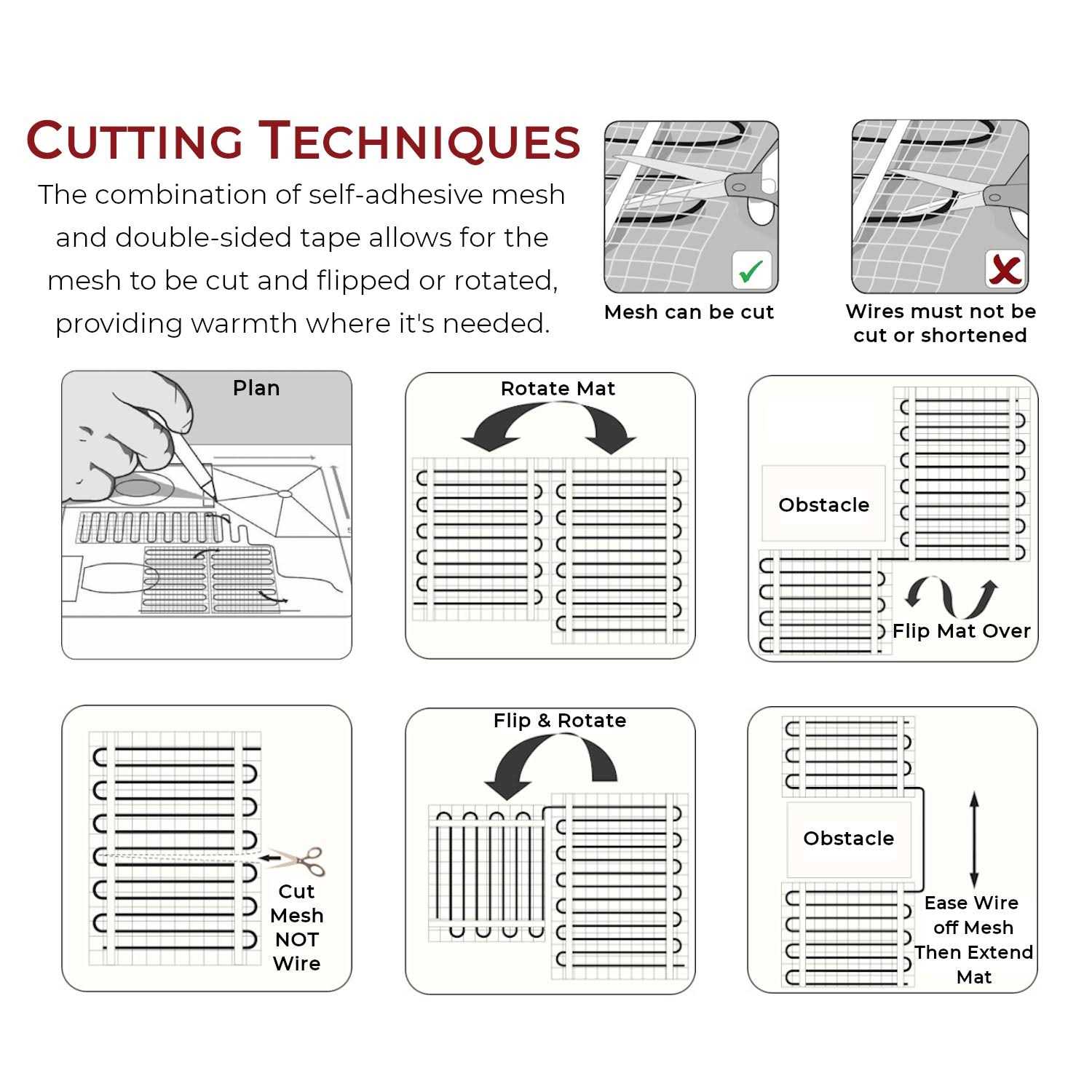 CUTTING TECHNIQUES

The combination of self-adhesive mesh and double-sided tape allows for the mesh to be cut and flipped or rotated, providing warmth where it's needed.

Mesh can be cut

Wires must not be cut or shortened

Plan

Rotate Mat

Obstacle

Flip Mat Over

Cut Mesh NOT Wire

Flip & Rotate

Obstacle

Ease Wire off Mesh Then Extend Mat