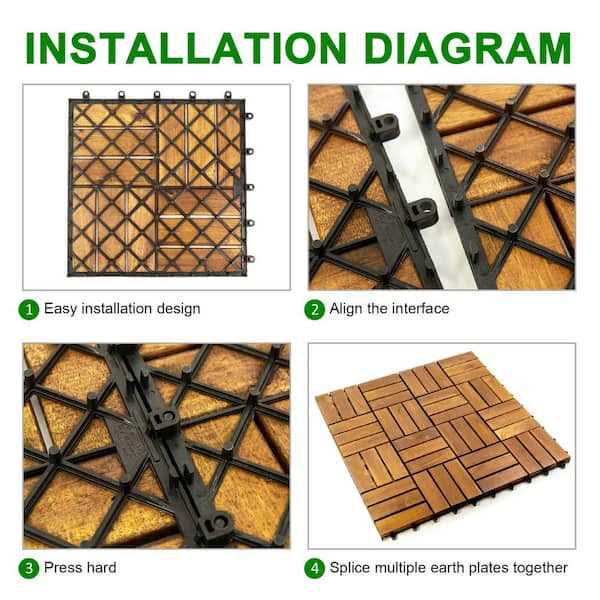 INSTALLATION DIAGRAM

1 Easy installation design

2 Align the interface

3 Press hard

4 Splice multiple earth plates together